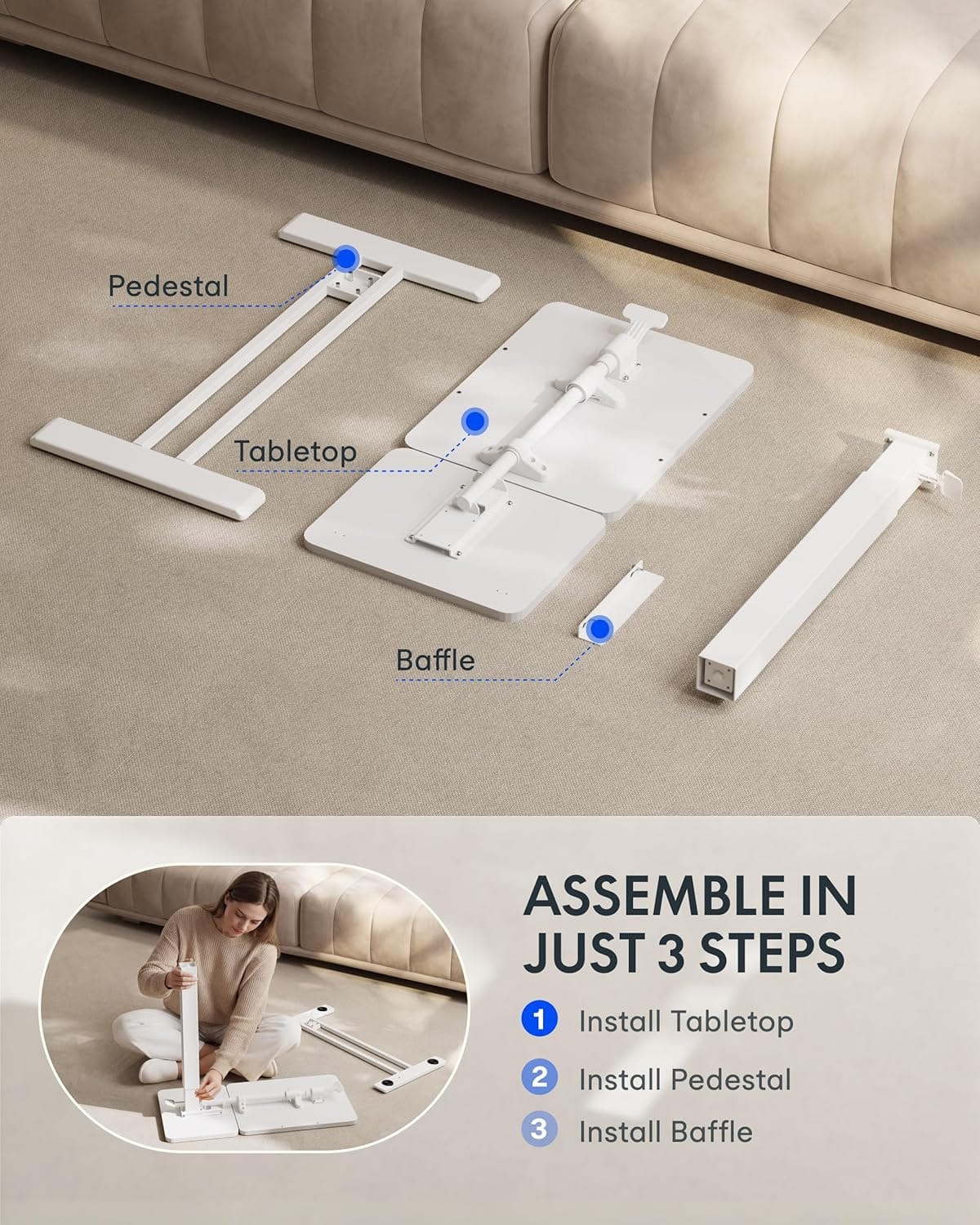 Pedestal

Tabletop

Baffle

ASSEMBLE IN JUST 3 STEPS

1 Install Tabletop

2 Install Pedestal

3 Install Baffle