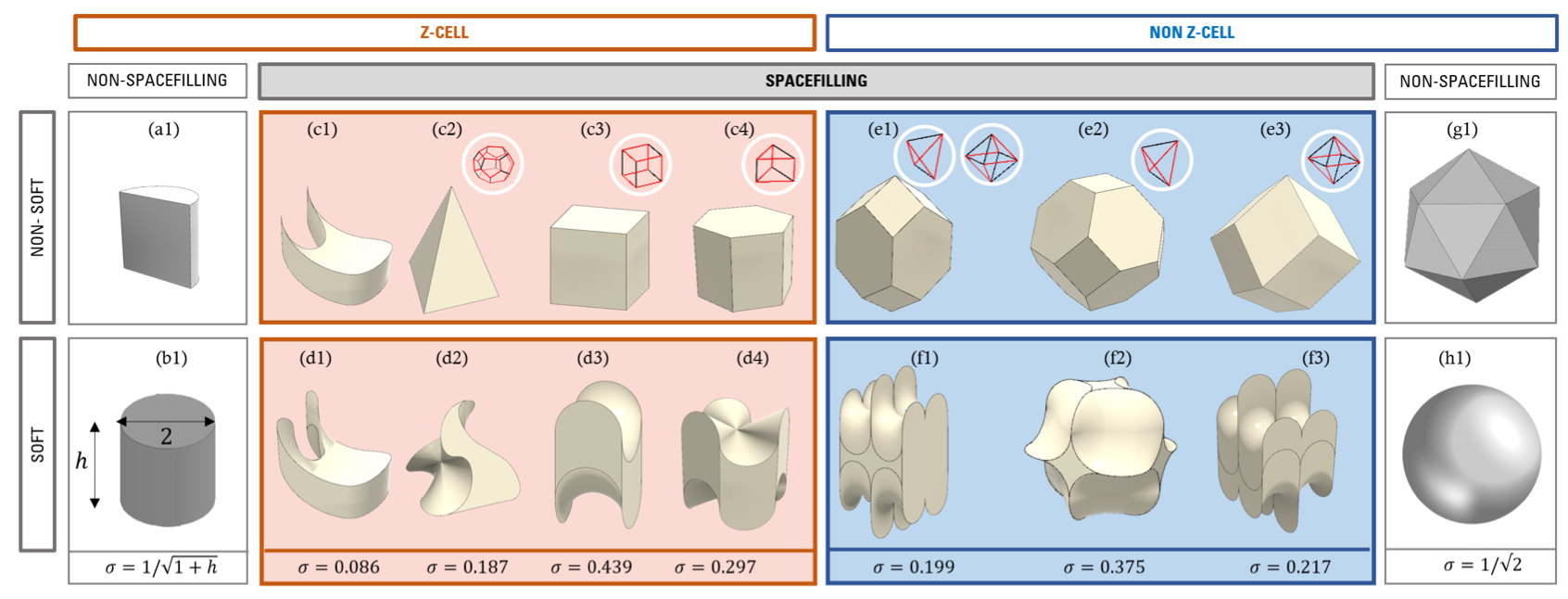 Z-CELL

NON Z-CELL

NON-SPACEFILLING

SPACEFILLING

NON-SPACEFILLING

NON-SOFT

(a1)

(c1) (c2) (c3) (c4)

(e1) (e2) (e3)

(g1)

SOFT

(b1)

2

$h$

(d1) (d2) (d3) (d4)

(f1) (f2) (f3)

(h1)

$\sigma = 1/\sqrt{1+h}$

$\sigma = 0.086$ $\sigma = 0.187$ $\sigma = 0.439$ $\sigma = 0.297$

$\sigma = 0.199$ $\sigma = 0.375$ $\sigma = 0.217$

$\sigma = 1/\sqrt{2}$