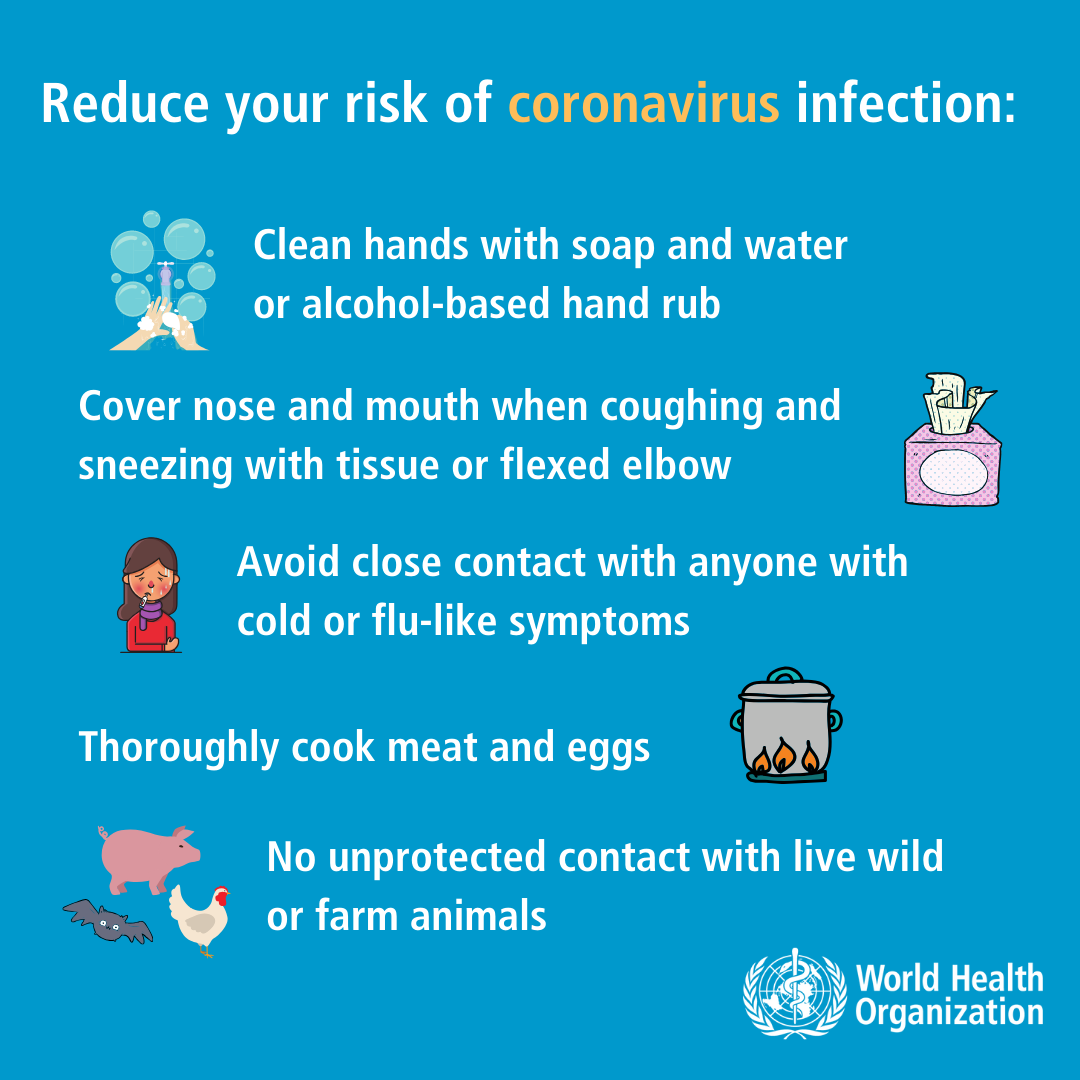 Reduce your risk of coronavirus infection:

Clean hands with soap and water or alcohol-based hand rub

Cover nose and mouth when coughing and sneezing with tissue or flexed elbow

Avoid close contact with anyone with cold or flu-like symptoms

Thoroughly cook meat and eggs

No unprotected contact with live wild or farm animals

World Health Organization