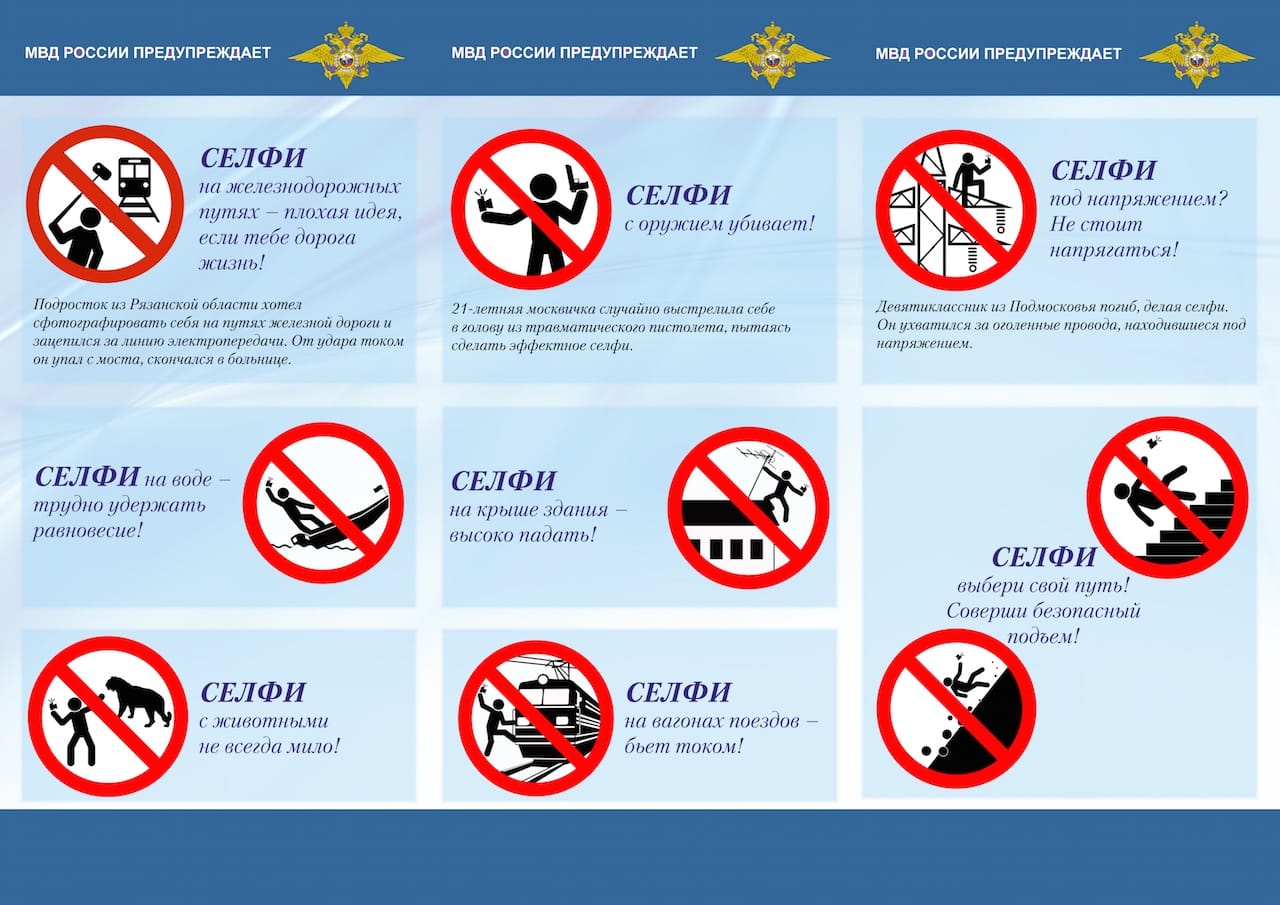 МВД РОССИИ ПРЕДУПРЕЖДАЕТ

СЕЛФИ на железнодорожных путях – плохая идея, если тебе дорога жизнь!

Подросток из Рязанской области хотел сфотографировать себя на путях железной дороги и зацепился за линию электропередачи. От удара током он упал с моста, скончался в больнице.

СЕЛФИ на воде – трудно удержать равновесие!

СЕЛФИ с животными не всегда мило!

МВД РОССИИ ПРЕДУПРЕЖДАЕТ

СЕЛФИ с оружием убивает!

21-летняя москвичка случайно выстрелила себе в голову из травматического пистолета, пытаясь сделать эффектное селфи.

СЕЛФИ на крыше здания – высоко падать!

СЕЛФИ на вагонах поездов – бьет током!

МВД РОССИИ ПРЕДУПРЕЖДАЕТ

СЕЛФИ под напряжением? Не стоит напрягаться!

Девятиклассник из Подмосковья погиб, делая селфи. Он ухватился за оголенные провода, находившиеся под напряжением.

СЕЛФИ выбери свой путь! Соверши безопасный подъем!