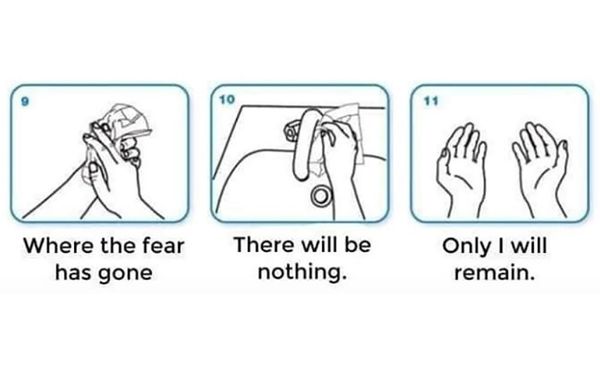 9

Where the fear has gone

10

There will be nothing.

11

Only I will remain.