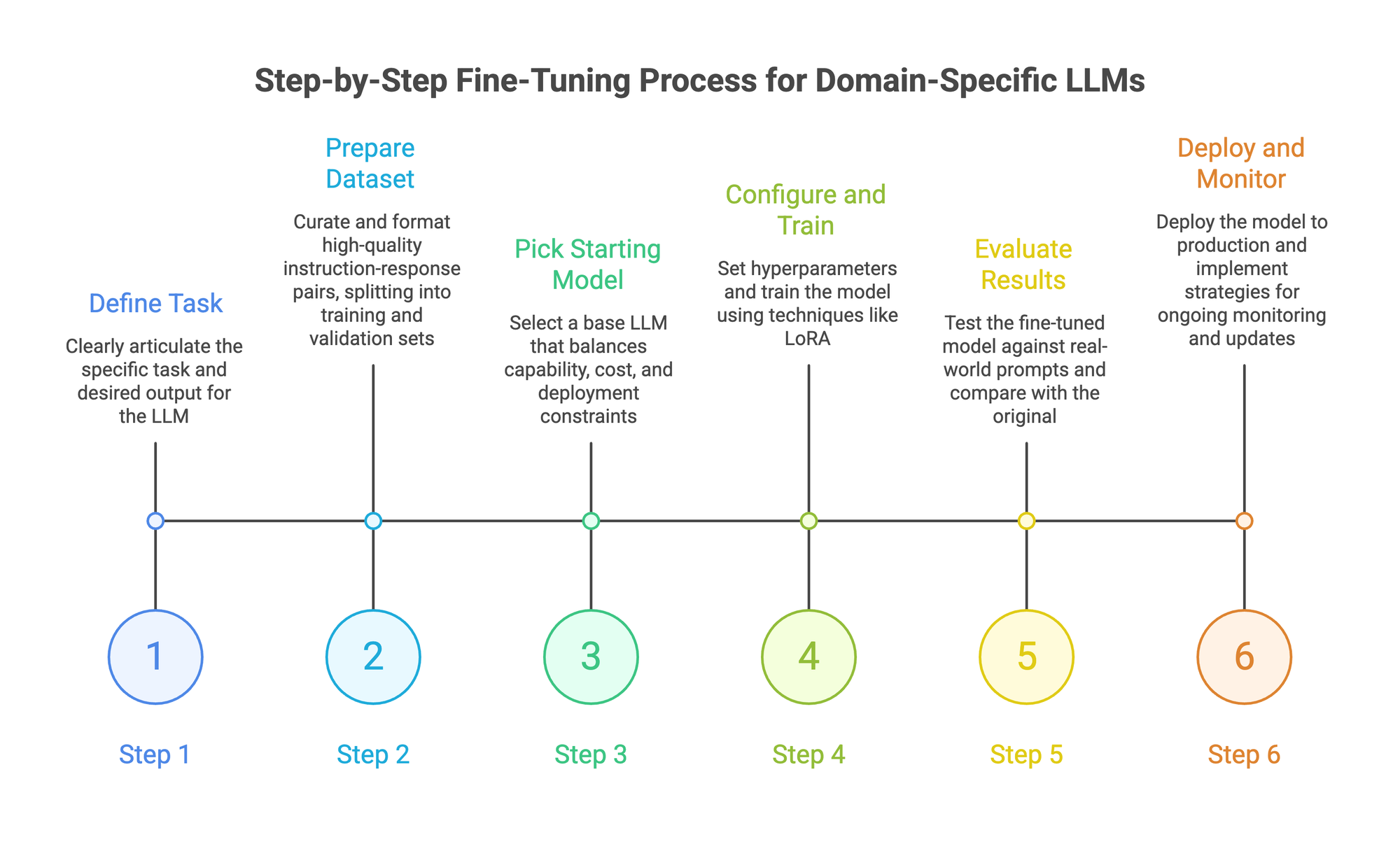 Step-by-Step Fine-Tuning Process for Domain-Specific LLMs

Define Task

Clearly articulate the specific task and desired output for the LLM

Prepare Dataset

Curate and format high-quality instruction-response pairs, splitting into training and validation sets

Pick Starting Model

Select a base LLM that balances capability, cost, and deployment constraints

Configure and Train

Set hyperparameters and train the model using techniques like LoRA

Evaluate Results

Test the fine-tuned model against real-world prompts and compare with the original

Deploy and Monitor

Deploy the model to production and implement strategies for ongoing monitoring and updates

1

2

3

4

5

6

Step 1

Step 2

Step 3

Step 4

Step 5

Step 6