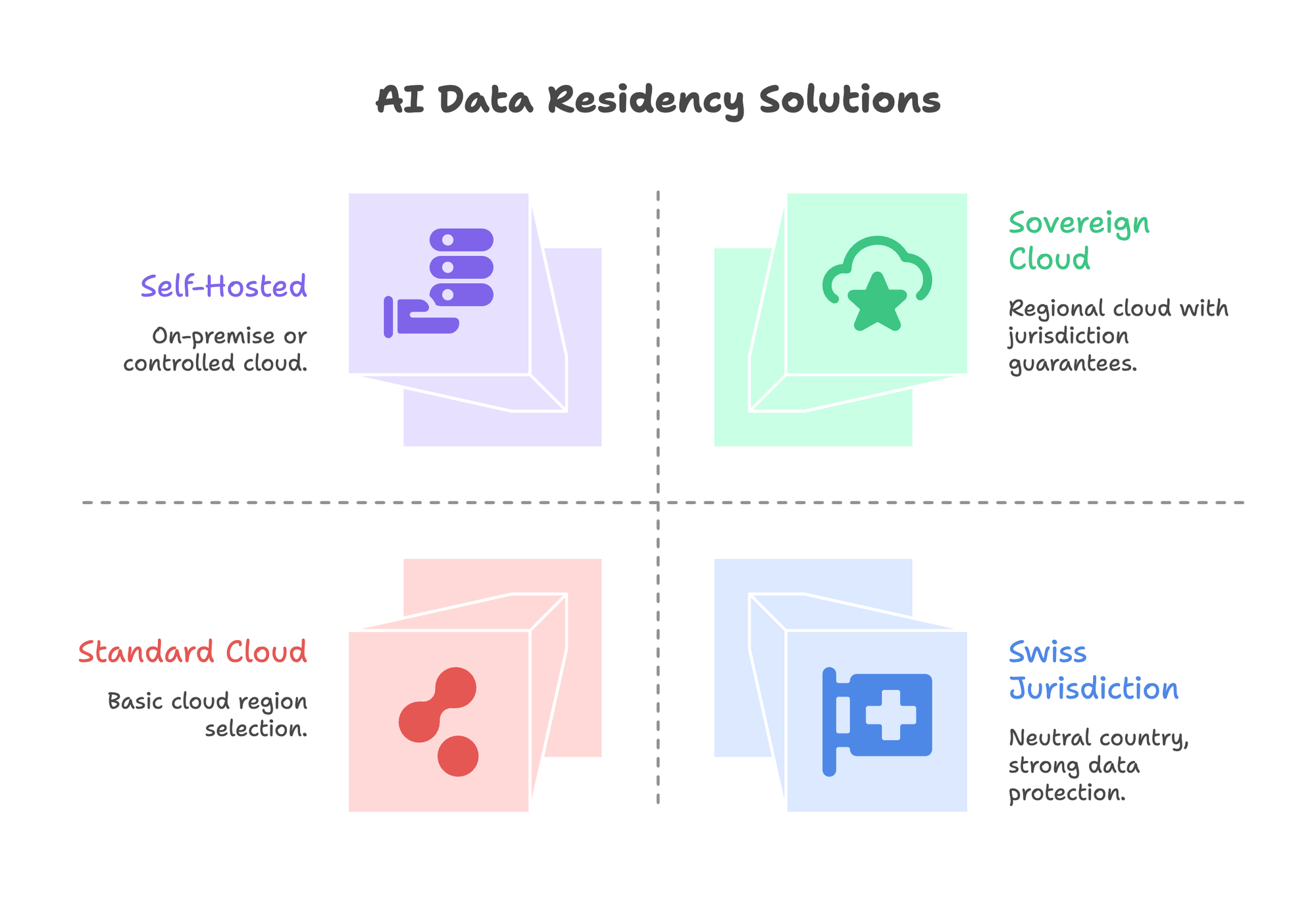 AI Data Residency Solutions

Self-Hosted

On-premise or controlled cloud.

Sovereign Cloud

Regional cloud with jurisdiction guarantees.

Standard Cloud

Basic cloud region selection.

Swiss Jurisdiction

Neutral country, strong data protection.