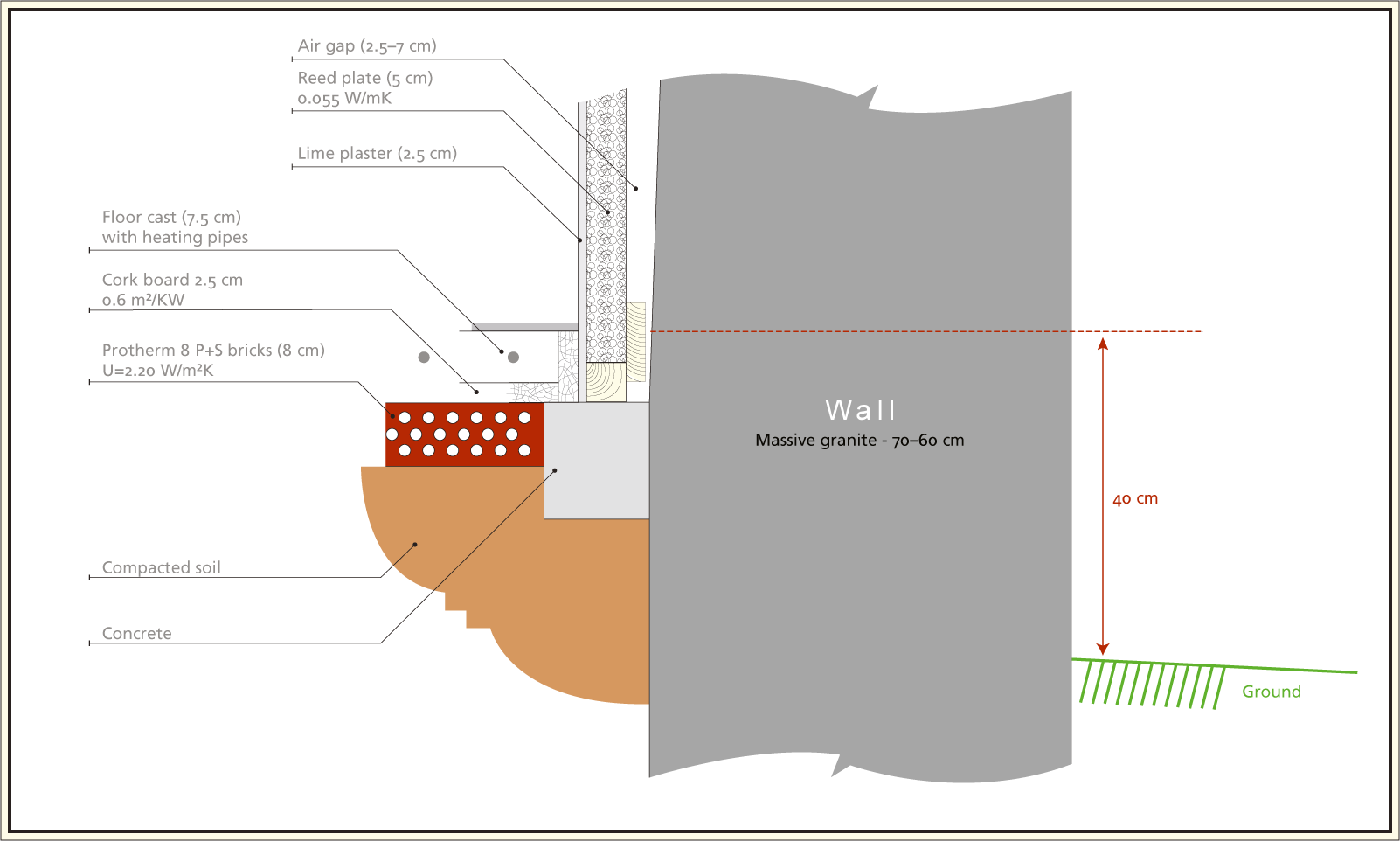 Air gap (2.5–7 cm)

Reed plate (5 cm)
0.055 W/mK

Lime plaster (2.5 cm)

Floor cast (7.5 cm)
with heating pipes

Cork board 2.5 cm
0.6 m²/KW

Protherm 8 P+S bricks (8 cm)
U=2.20 W/m²K

Compacted soil

Concrete

Wall
Massive granite - 70–60 cm

40 cm

Ground