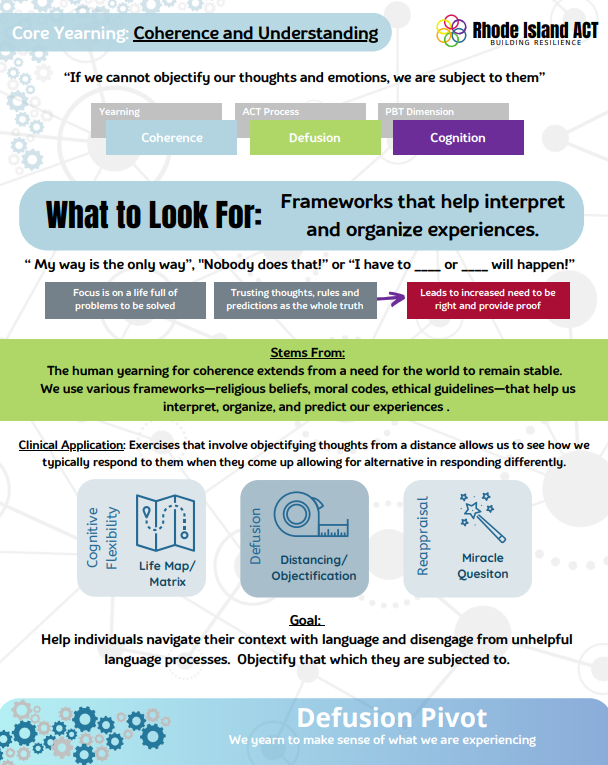 Core Yearning: Coherence and Understanding

Rhode Island ACT
BUILDING RESILIENCE

"If we cannot objectify our thoughts and emotions, we are subject to them"

Yearning
Coherence

ACT Process
Defusion

PBT Dimension
Cognition

What to Look For: Frameworks that help interpret and organize experiences.

" My way is the only way", "Nobody does that!" or "I have to ____ or ____ will happen!"

Focus is on a life full of problems to be solved

Trusting thoughts, rules and predictions as the whole truth

Leads to increased need to be right and provide proof

Stems From:
The human yearning for coherence extends from a need for the world to remain stable. We use various frameworks—religious beliefs, moral codes, ethical guidelines—that help us interpret, organize, and predict our experiences .

Clinical Application: Exercises that involve objectifying thoughts from a distance allows us to see how we typically respond to them when they come up allowing for alternative in responding differently.

Cognitive Flexibility
Life Map/ Matrix

Defusion
Distancing/ Objectification

Reappraisal
Miracle Quesiton

Goal:
Help individuals navigate their context with language and disengage from unhelpful language processes. Objectify that which they are subjected to.

Defusion Pivot
We yearn to make sense of what we are experiencing