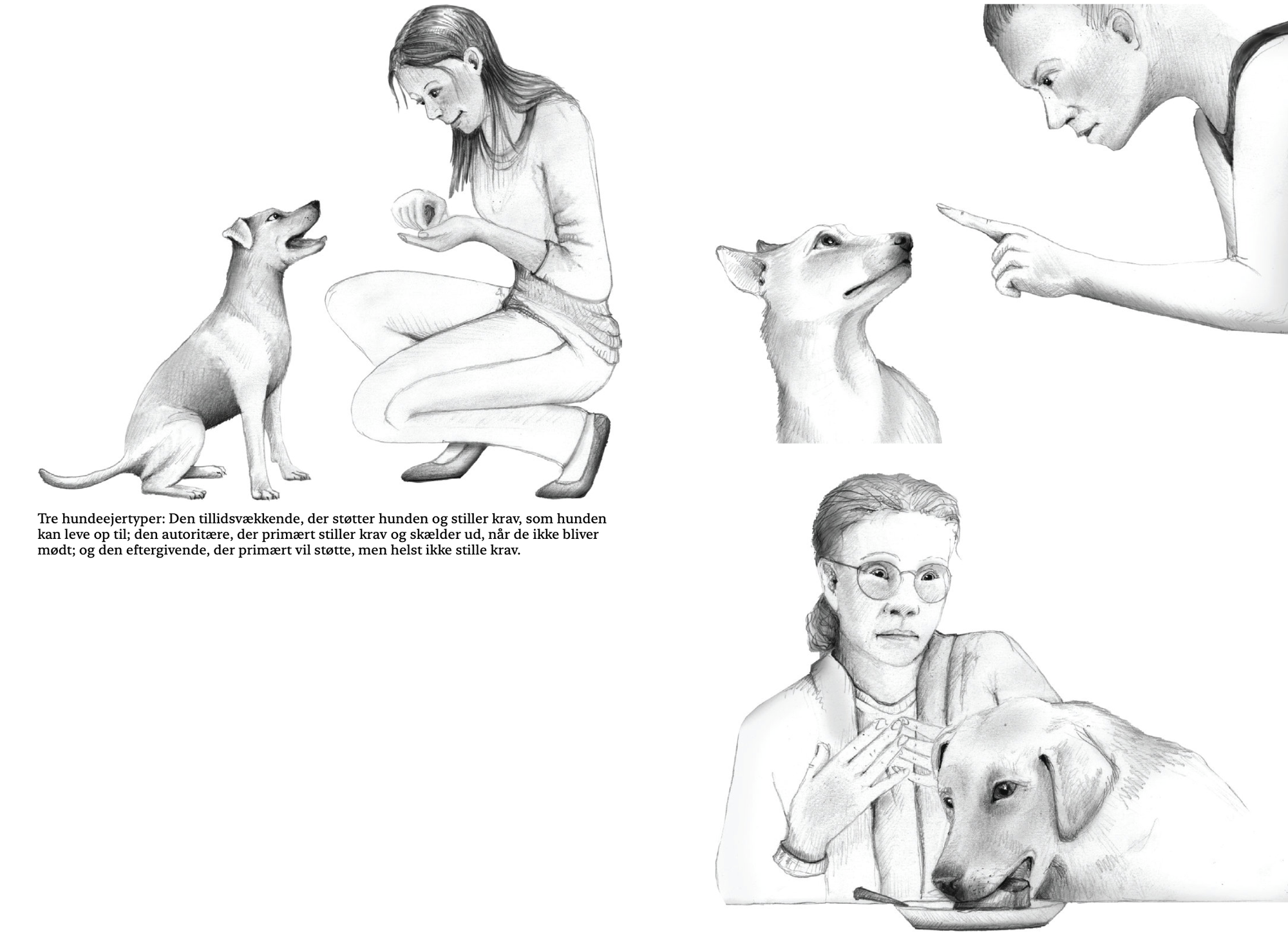 Tre hundeejertyper: Den tillidsvækkende, der støtter hunden og stiller krav, som hunden kan leve op til; den autoritære, der primært stiller krav og skælder ud, når de ikke bliver mødt; og den eftergivende, der primært vil støtte, men helst ikke stille krav.