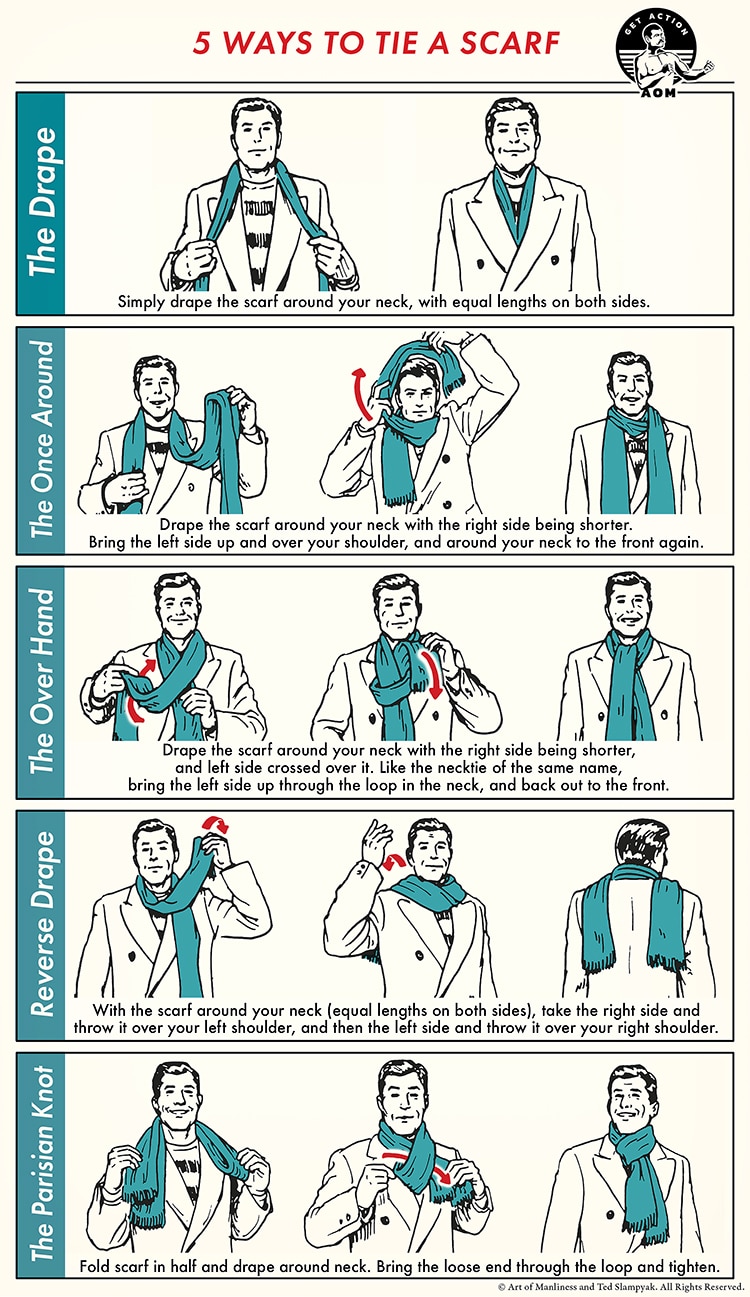 5 WAYS TO TIE A SCARF

GET ACTION
AOM

The Drape

Simply drape the scarf around your neck, with equal lengths on both sides.

The Once Around

Drape the scarf around your neck with the right side being shorter. Bring the left side up and over your shoulder, and around your neck to the front again.

The Over Hand

Drape the scarf around your neck with the right side being shorter, and left side crossed over it. Like the necktie of the same name, bring the left side up through the loop in the neck, and back out to the front.

Reverse Drape

With the scarf around your neck (equal lengths on both sides), take the right side and throw it over your left shoulder, and then the left side and throw it over your right shoulder.

The Parisian Knot

Fold scarf in half and drape around neck. Bring the loose end through the loop and tighten.

© Art of Manliness and Ted Slampyak. All Rights Reserved.