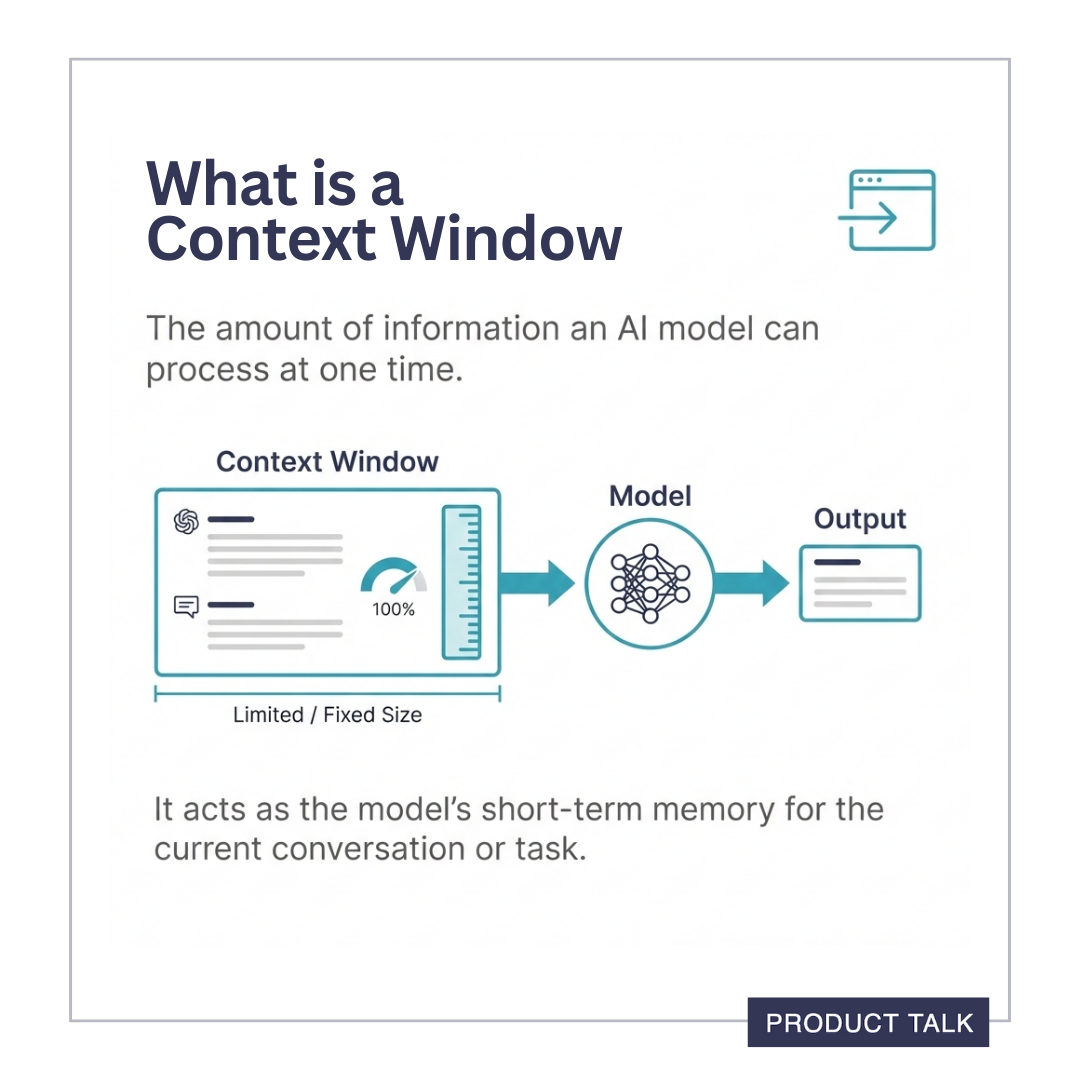 What is a Context Window

The amount of information an AI model can process at one time.

Context Window

100%

Limited / Fixed Size

Model

Output

It acts as the model's short-term memory for the current conversation or task.

PRODUCT TALK