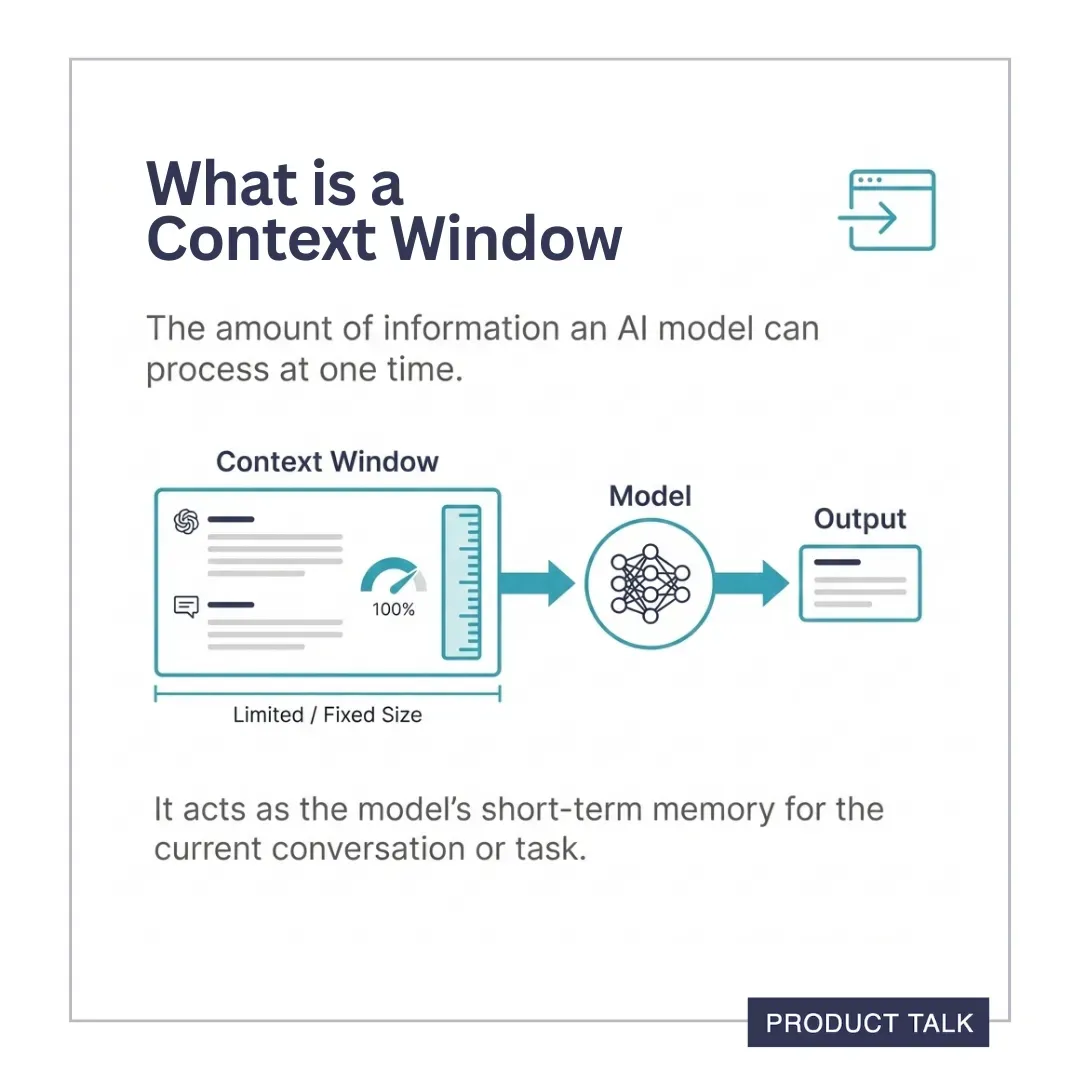 What is a Context Window

The amount of information an AI model can process at one time.

Context Window

100%

Limited / Fixed Size

Model

Output

It acts as the model's short-term memory for the current conversation or task.

PRODUCT TALK