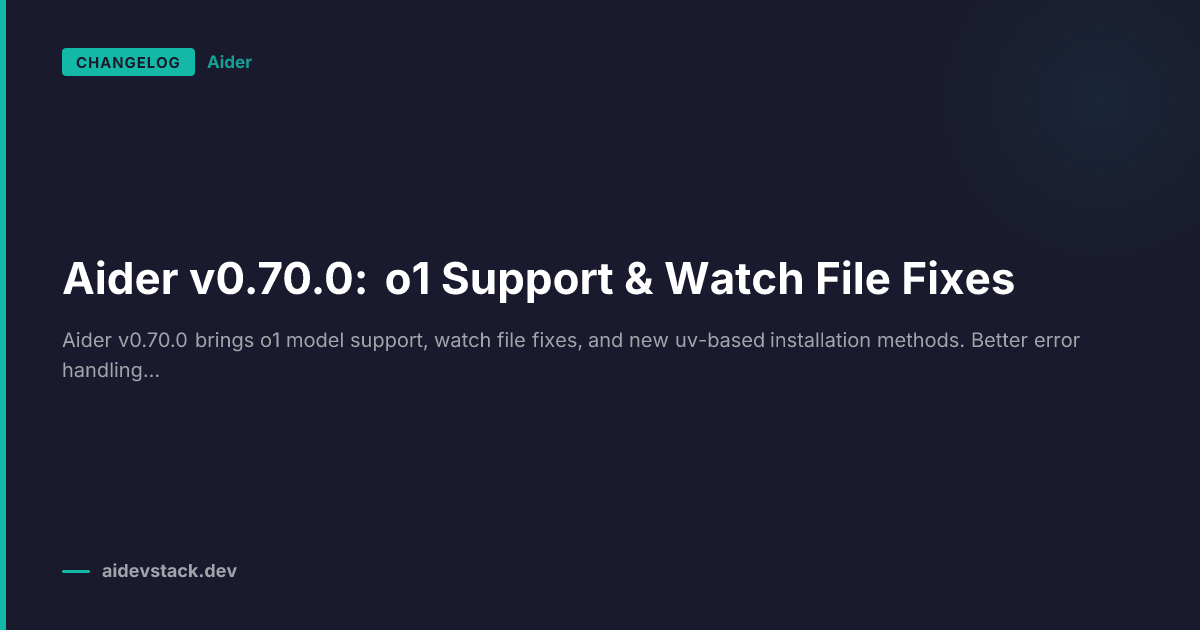 CHANGELOG Aider

Aider v0.70.0: o1 Support & Watch File Fixes

Aider v0.70.0 brings o1 model support, watch file fixes, and new uv-based installation methods. Better error handling...

aidevstack.dev