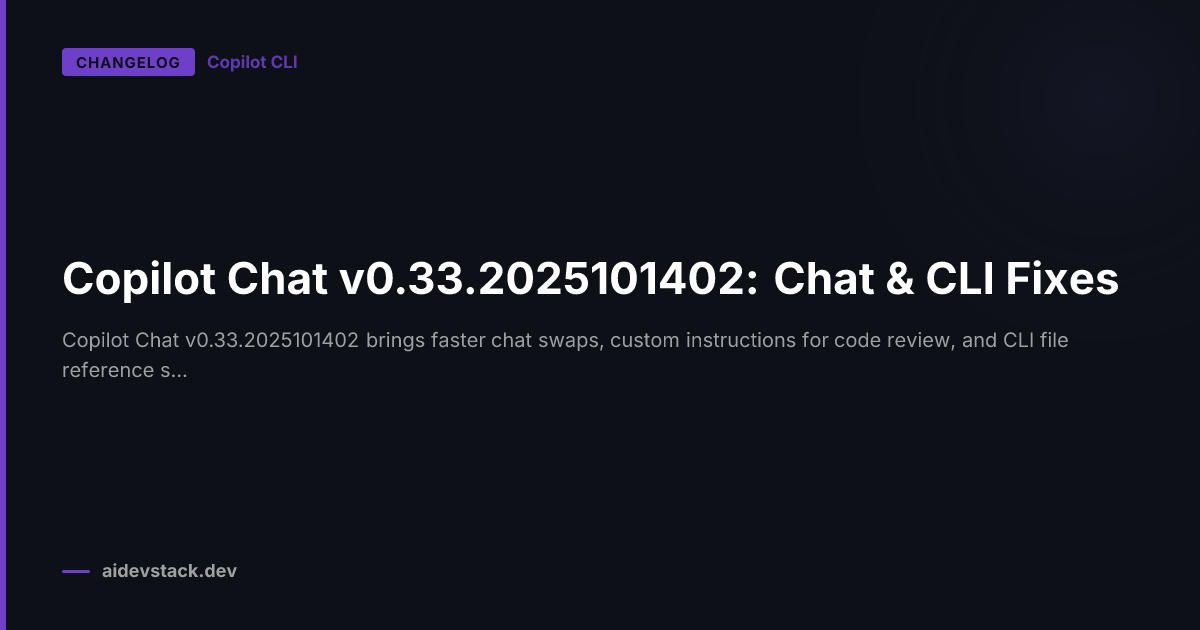 CHANGELOG Copilot CLI

Copilot Chat v0.33.2025101402: Chat & CLI Fixes

Copilot Chat v0.33.2025101402 brings faster chat swaps, custom instructions for code review, and CLI file reference s...

aidevstack.dev