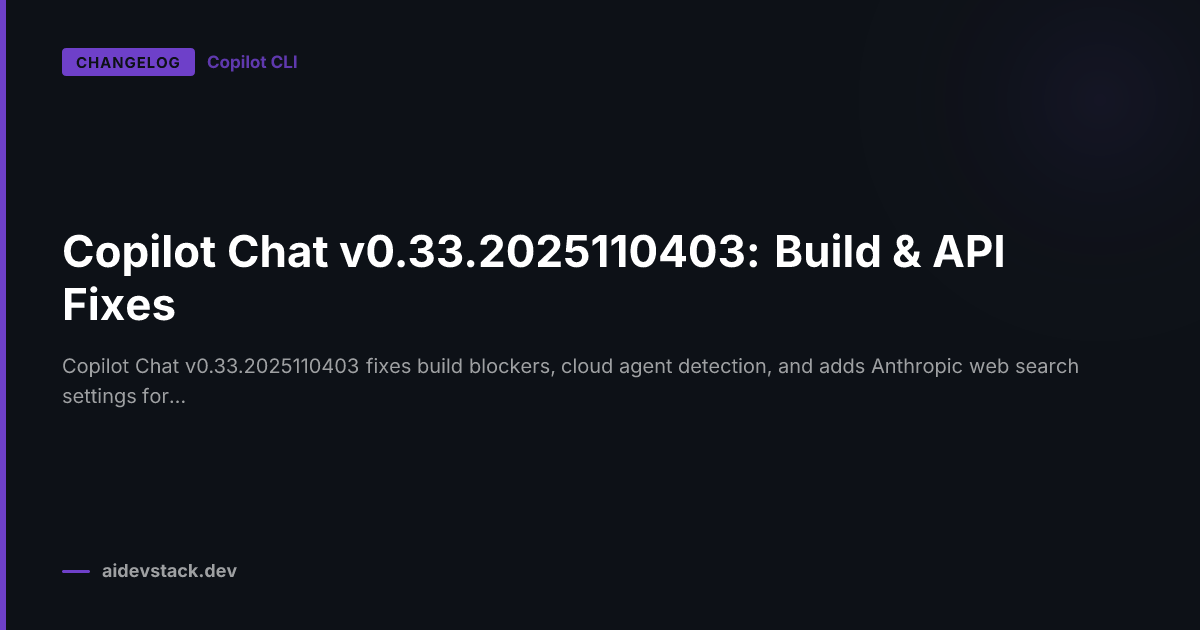 CHANGELOG Copilot CLI

Copilot Chat v0.33.2025110403: Build & API Fixes

Copilot Chat v0.33.2025110403 fixes build blockers, cloud agent detection, and adds Anthropic web search settings for...

aidevstack.dev