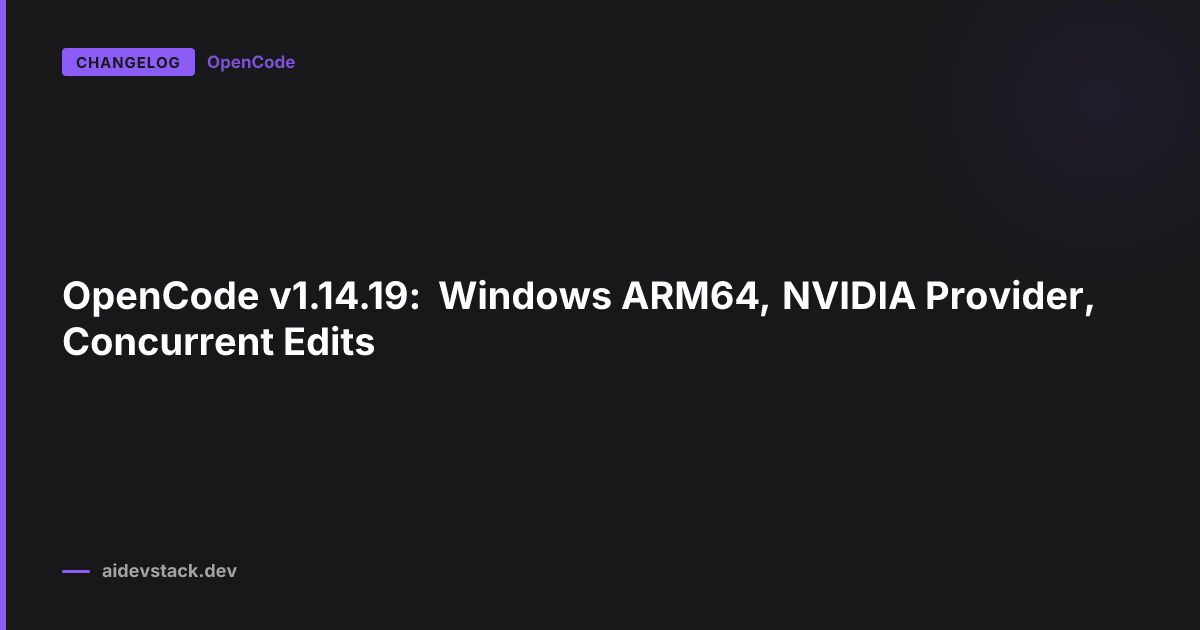 CHANGELOG OpenCode

OpenCode v1.14.19: Windows ARM64, NVIDIA Provider, Concurrent Edits

aidevstack.dev