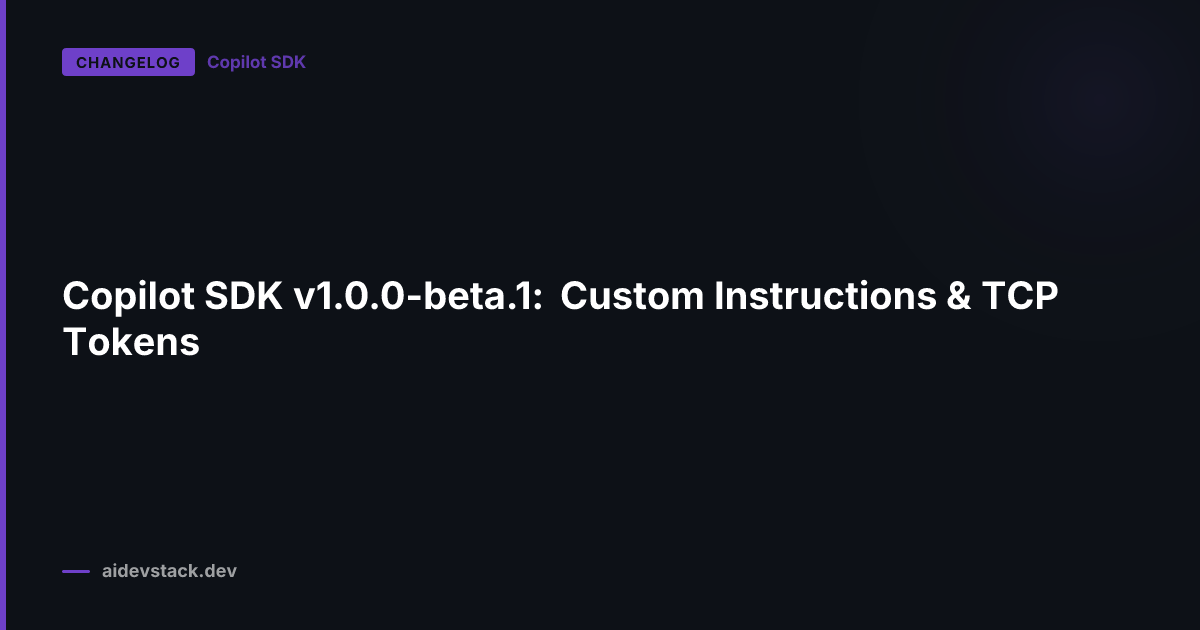 CHANGELOG Copilot SDK

Copilot SDK v1.0.0-beta.1: Custom Instructions & TCP Tokens

aidevstack.dev