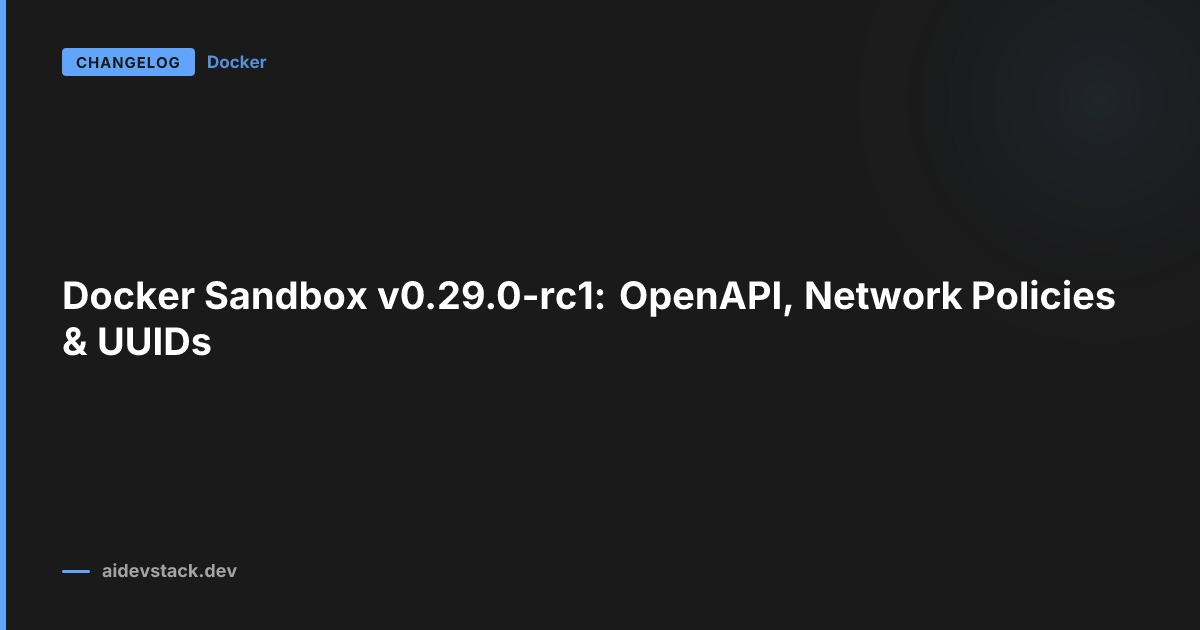 CHANGELOG Docker

Docker Sandbox v0.29.0-rc1: OpenAPI, Network Policies & UUIDs

aidevstack.dev