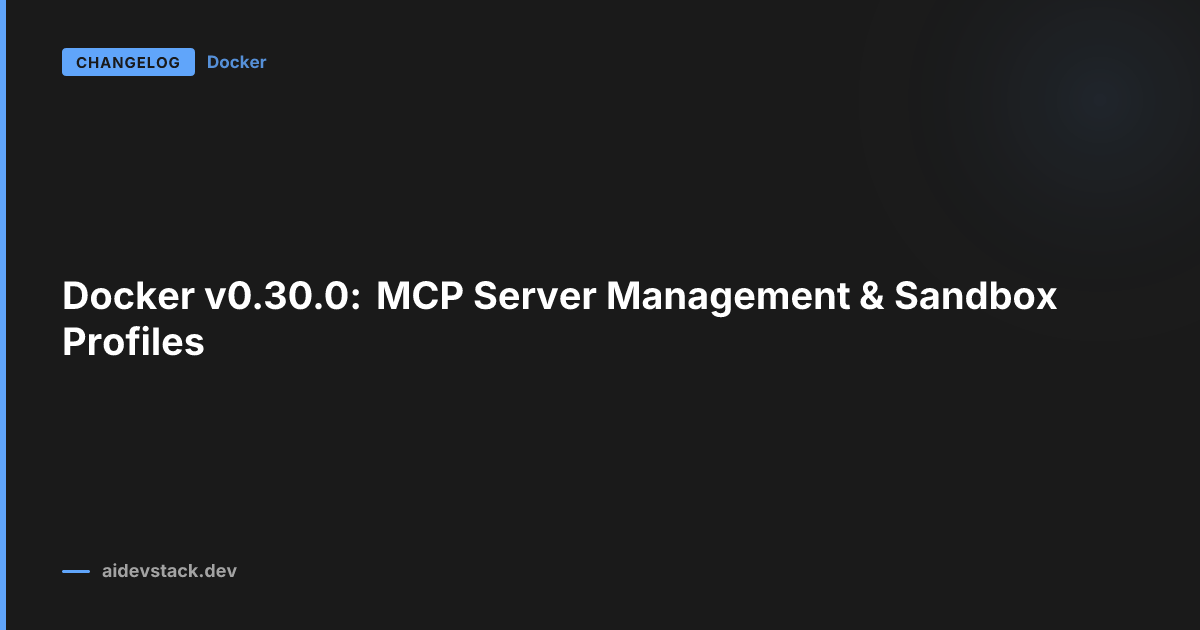 CHANGELOG Docker

Docker v0.30.0: MCP Server Management & Sandbox Profiles

aidevstack.dev