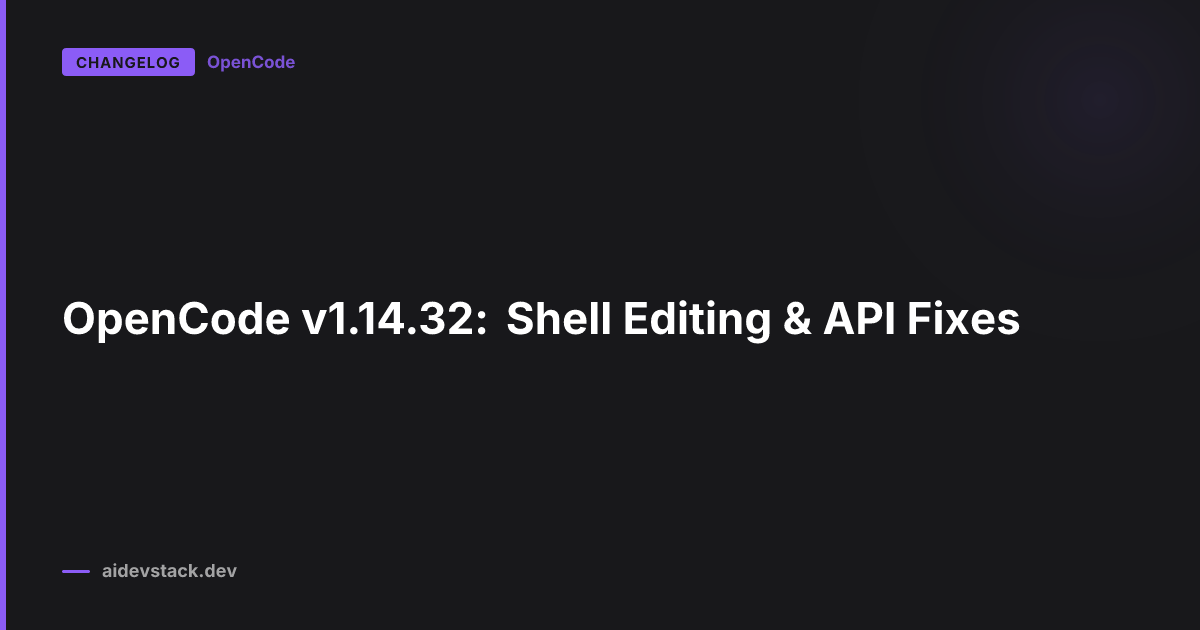 CHANGELOG OpenCode

OpenCode v1.14.32: Shell Editing & API Fixes

aidevstack.dev