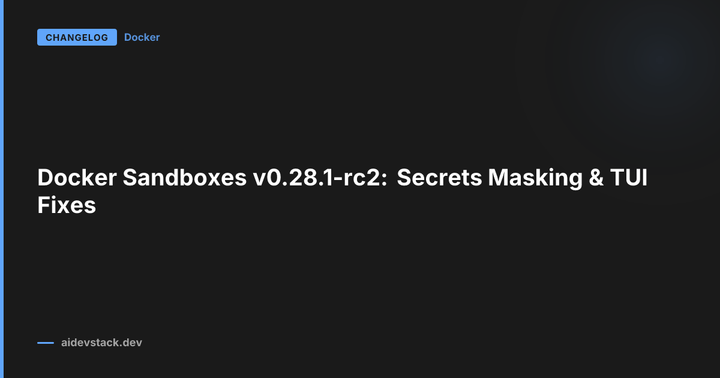 CHANGELOG Docker

Docker Sandboxes v0.28.1-rc2: Secrets Masking & TUI Fixes

aidevstack.dev