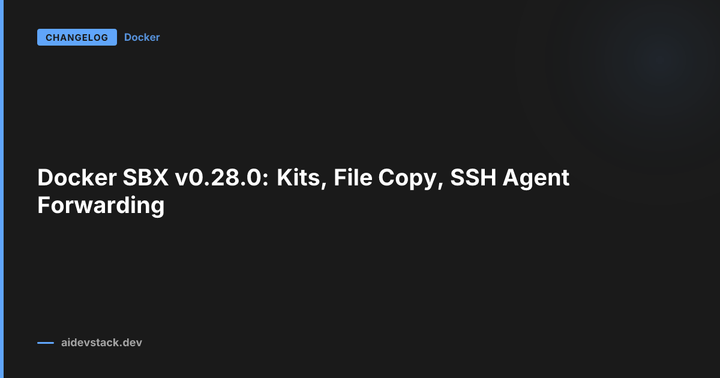 CHANGELOG Docker

Docker SBX v0.28.0: Kits, File Copy, SSH Agent Forwarding

aidevstack.dev