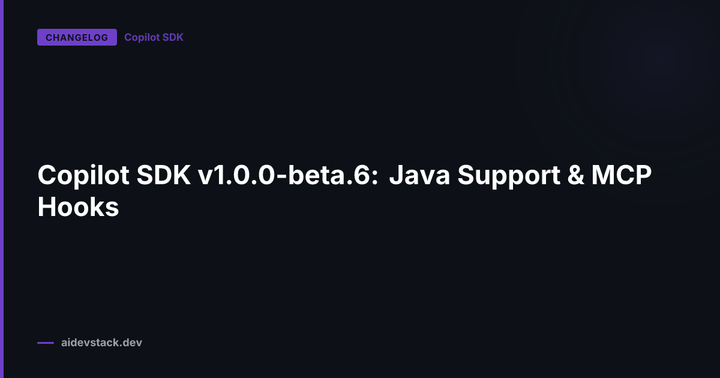 CHANGELOG Copilot SDK

Copilot SDK v1.0.0-beta.6: Java Support & MCP Hooks

aidevstack.dev