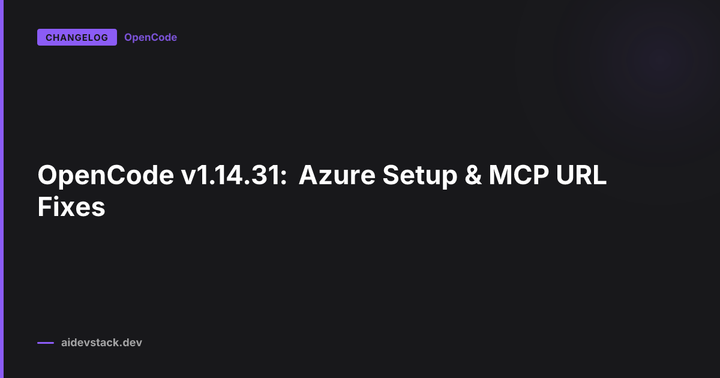 CHANGELOG OpenCode

OpenCode v1.14.31: Azure Setup & MCP URL Fixes

aidevstack.dev