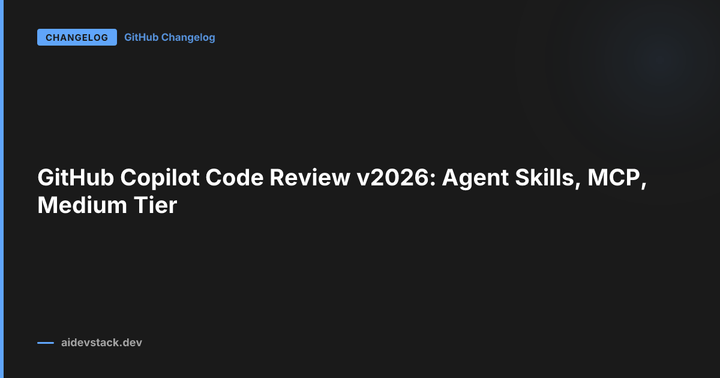 CHANGELOG GitHub Changelog

GitHub Copilot Code Review v2026: Agent Skills, MCP, Medium Tier

aidevstack.dev