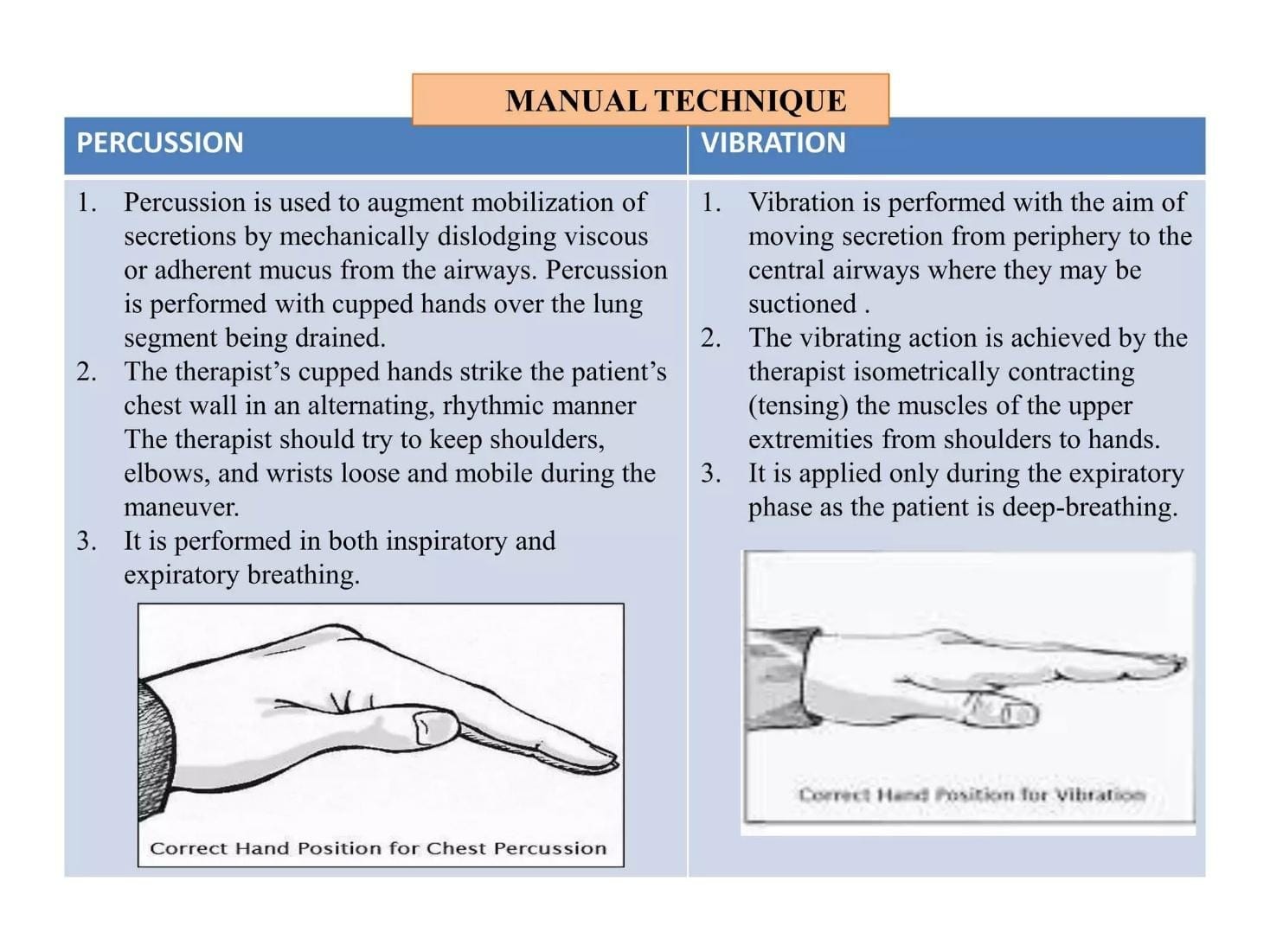 MANUAL TECHNIQUE

| PERCUSSION | VIBRATION |
|---|---|
| 1. Percussion is used to augment mobilization of secretions by mechanically dislodging viscous or adherent mucus from the airways. Percussion is performed with cupped hands over the lung segment being drained. 2. The therapist's cupped hands strike the patient's chest wall in an alternating, rhythmic manner The therapist should try to keep shoulders, elbows, and wrists loose and mobile during the maneuver. 3. It is performed in both inspiratory and expiratory breathing. Correct Hand Position for Chest Percussion | 1. Vibration is performed with the aim of moving secretion from periphery to the central airways where they may be suctioned . 2. The vibrating action is achieved by the therapist isometrically contracting (tensing) the muscles of the upper extremities from shoulders to hands. 3. It is applied only during the expiratory phase as the patient is deep-breathing. Correct Hand Position for Vibration |