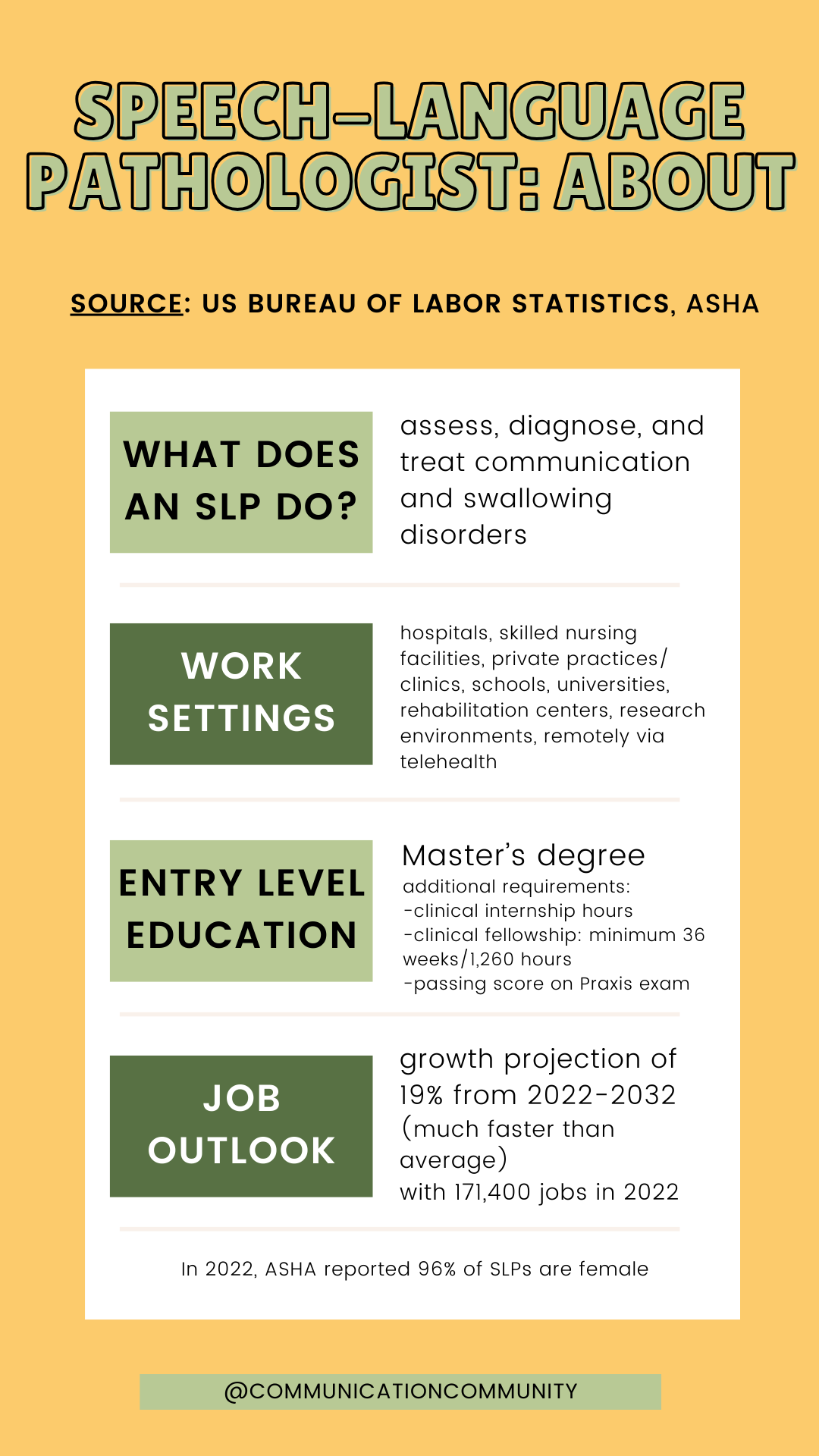 SPEECH-LANGUAGE PATHOLOGIST: ABOUT

SOURCE: US BUREAU OF LABOR STATISTICS, ASHA

WHAT DOES AN SLP DO?

assess, diagnose, and treat communication and swallowing disorders

WORK SETTINGS

hospitals, skilled nursing facilities, private practices/ clinics, schools, universities, rehabilitation centers, research environments, remotely via telehealth

ENTRY LEVEL EDUCATION

Master's degree
additional requirements:
-clinical internship hours
-clinical fellowship: minimum 36 weeks/1,260 hours
-passing score on Praxis exam

JOB OUTLOOK

growth projection of 19% from 2022-2032 (much faster than average)
with 171,400 jobs in 2022

In 2022, ASHA reported 96% of SLPs are female

@COMMUNICATIONCOMMUNITY