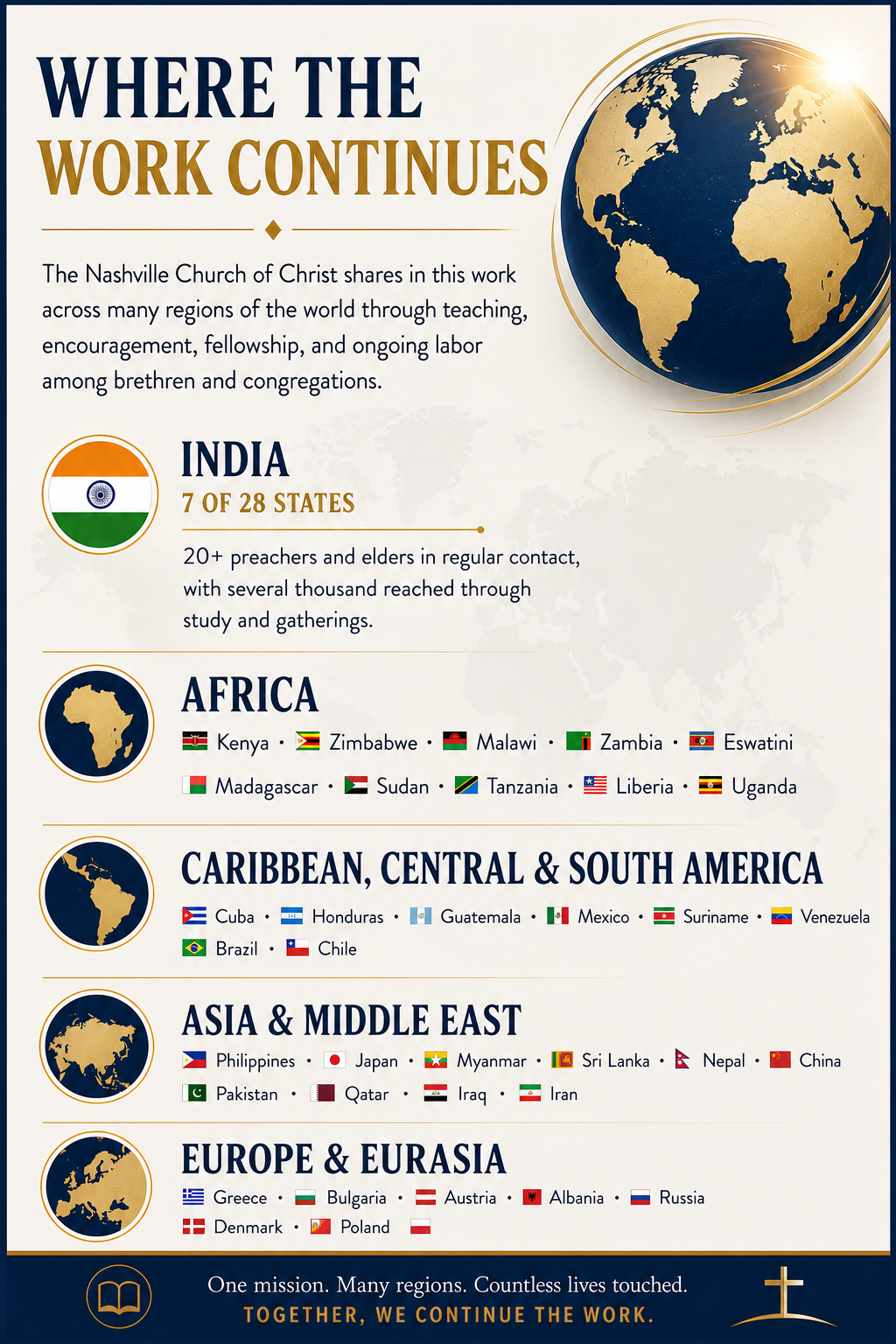 WHERE THE
WORK CONTINUES

The Nashville Church of Christ shares in this work across many regions of the world through teaching, encouragement, fellowship, and ongoing labor among brethren and congregations.

INDIA
7 OF 28 STATES

20+ preachers and elders in regular contact, with several thousand reached through study and gatherings.

AFRICA
Kenya • Zimbabwe • Malawi • Zambia • Eswatini
Madagascar • Sudan • Tanzania • Liberia • Uganda

CARIBBEAN, CENTRAL & SOUTH AMERICA
Cuba • Honduras • Guatemala • Mexico • Suriname • Venezuela
Brazil • Chile

ASIA & MIDDLE EAST
Philippines • Japan • Myanmar • Sri Lanka • Nepal • China
Pakistan • Qatar • Iraq • Iran

EUROPE & EURASIA
Greece • Bulgaria • Austria • Albania • Russia
Denmark • Poland

One mission. Many regions. Countless lives touched.
TOGETHER, WE CONTINUE THE WORK.