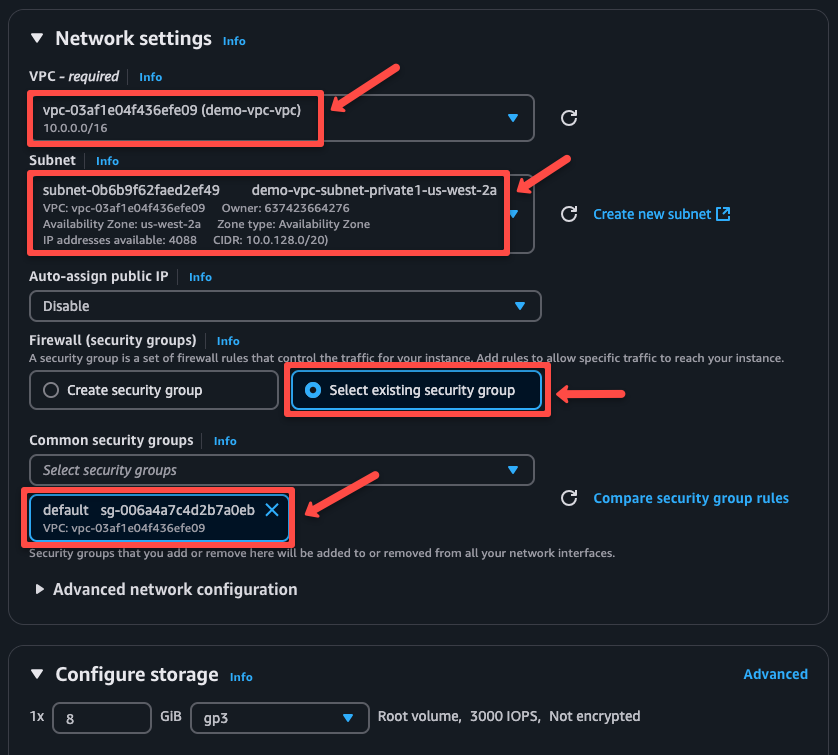 Network settings Info

VPC - required Info

vpc-03af1e04f436efe09 (demo-vpc-vpc)
10.0.0.0/16

Subnet Info

subnet-0b6b9f62faed2ef49 demo-vpc-subnet-private1-us-west-2a
VPC: vpc-03af1e04f436efe09 Owner: 637423664276
Availability Zone: us-west-2a Zone type: Availability Zone
IP addresses available: 4088 CIDR: 10.0.128.0/20)

Create new subnet

Auto-assign public IP Info

Disable

Firewall (security groups) Info

A security group is a set of firewall rules that control the traffic for your instance. Add rules to allow specific traffic to reach your instance.

Create security group

Select existing security group

Common security groups Info

Select security groups

default sg-006a4a7c4d2b7a0eb
VPC: vpc-03af1e04f436efe09

Compare security group rules

Security groups that you add or remove here will be added to or removed from all your network interfaces.

Advanced network configuration

Configure storage Info

Advanced

1x 8 GiB gp3 Root volume, 3000 IOPS, Not encrypted