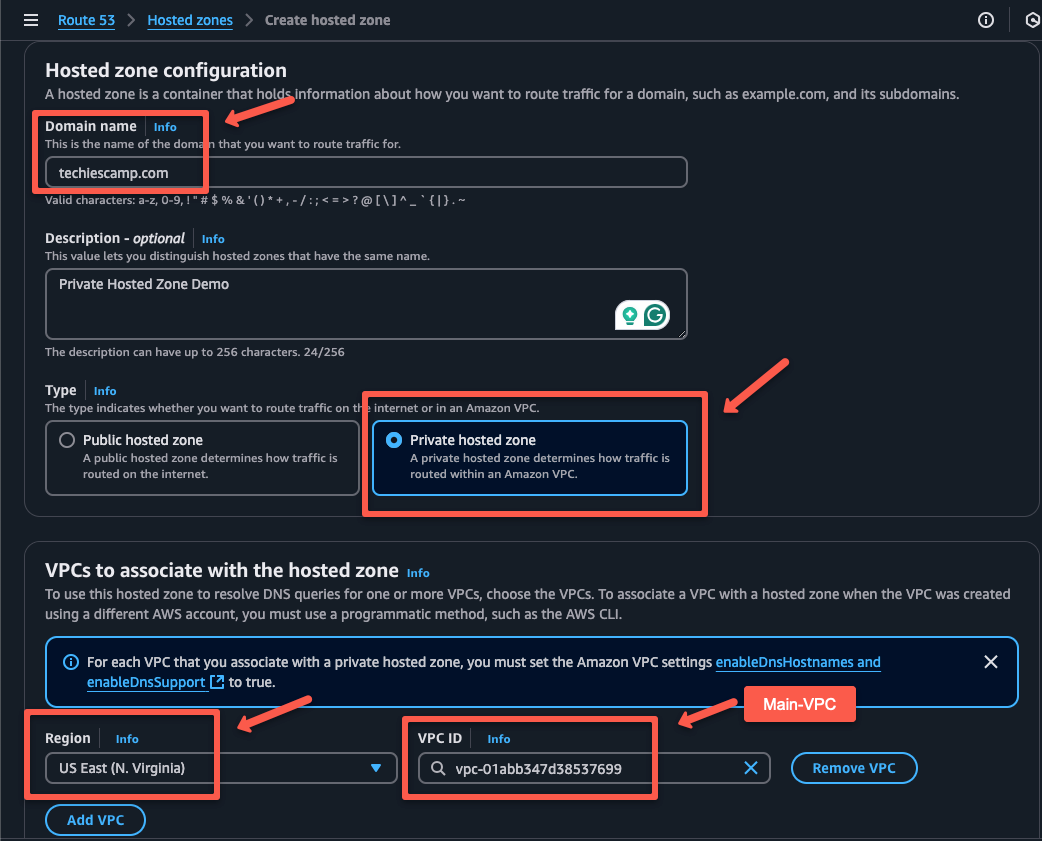 Route 53 > Hosted zones > Create hosted zone

Hosted zone configuration
A hosted zone is a container that holds information about how you want to route traffic for a domain, such as example.com, and its subdomains.

Domain name Info
This is the name of the domain that you want to route traffic for.
techiescamp.com
Valid characters: a-z, 0-9, ! " # $ % & ' ( ) * + , - / : ; < = > ? @ [ \ ] ^ _ ` { | } . ~

Description - optional Info
This value lets you distinguish hosted zones that have the same name.
Private Hosted Zone Demo
The description can have up to 256 characters. 24/256

Type Info
The type indicates whether you want to route traffic on the internet or in an Amazon VPC.
Public hosted zone
A public hosted zone determines how traffic is routed on the internet.
Private hosted zone
A private hosted zone determines how traffic is routed within an Amazon VPC.

VPCs to associate with the hosted zone Info
To use this hosted zone to resolve DNS queries for one or more VPCs, choose the VPCs. To associate a VPC with a hosted zone when the VPC was created using a different AWS account, you must use a programmatic method, such as the AWS CLI.

For each VPC that you associate with a private hosted zone, you must set the Amazon VPC settings enableDnsHostnames and enableDnsSupport to true.

Main-VPC

Region Info
US East (N. Virginia)

VPC ID Info
vpc-01abb347d38537699

Remove VPC

Add VPC