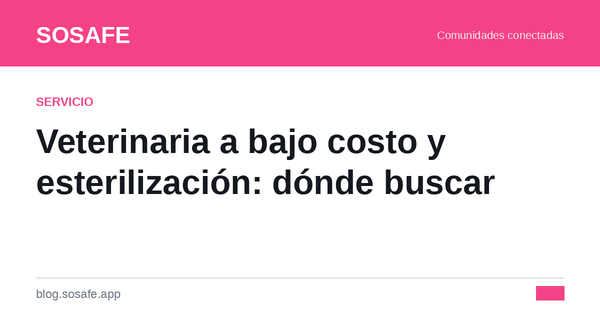 SOSAFE

Comunidades conectadas

SERVICIO

Veterinaria a bajo costo y esterilización: dónde buscar

blog.sosafe.app