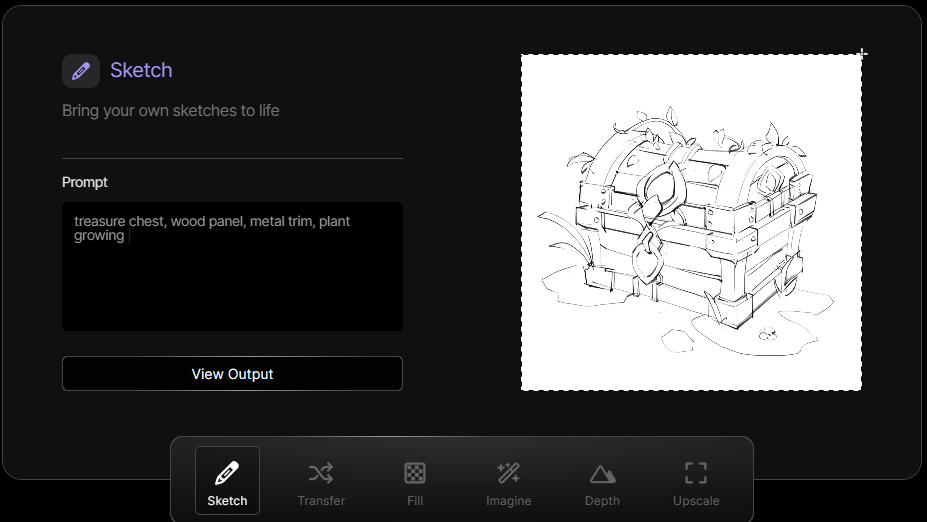 Sketch

Bring your own sketches to life

Prompt

treasure chest, wood panel, metal trim, plant growing

View Output

Sketch
Transfer
Fill
Imagine
Depth
Upscale