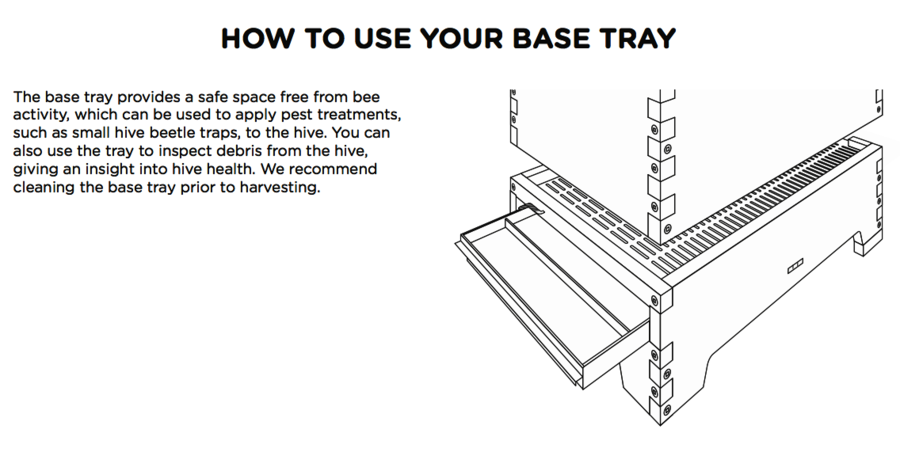 HOW TO USE YOUR BASE TRAY

The base tray provides a safe space free from bee activity, which can be used to apply pest treatments, such as small hive beetle traps, to the hive. You can also use the tray to inspect debris from the hive, giving an insight into hive health. We recommend cleaning the base tray prior to harvesting.