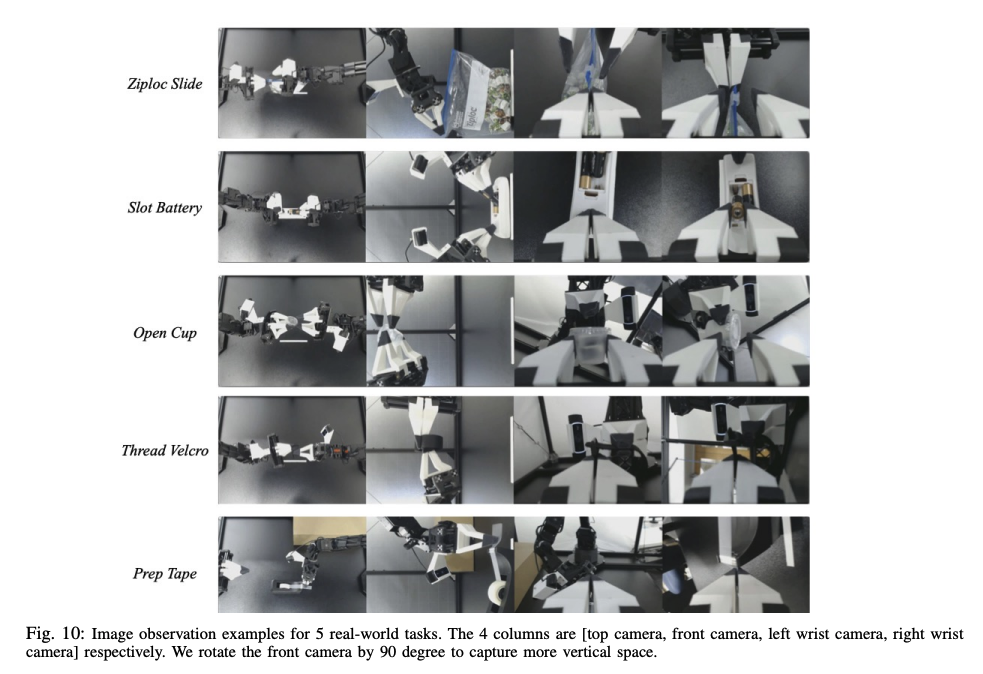 Ziploc Slide

Slot Battery

Open Cup

Thread Velcro

Prep Tape

Fig. 10: Image observation examples for 5 real-world tasks. The 4 columns are [top camera, front camera, left wrist camera, right wrist camera] respectively. We rotate the front camera by 90 degree to capture more vertical space.