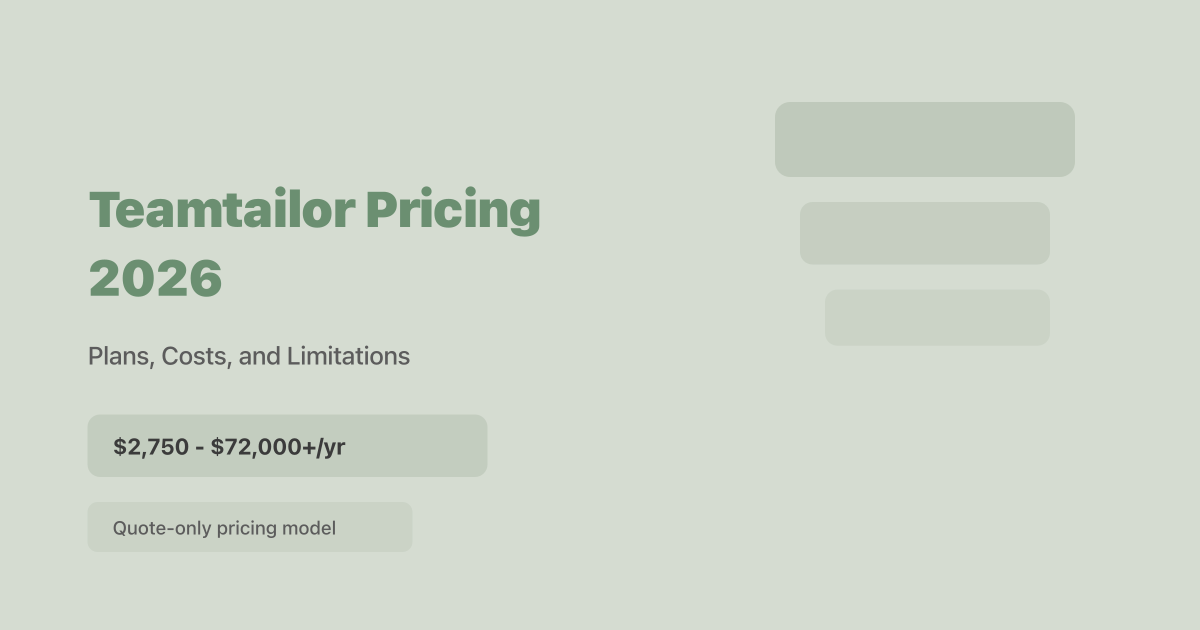 Teamtailor Pricing 2026

Plans, Costs, and Limitations

\$2,750 - \$72,000+/yr

Quote-only pricing model