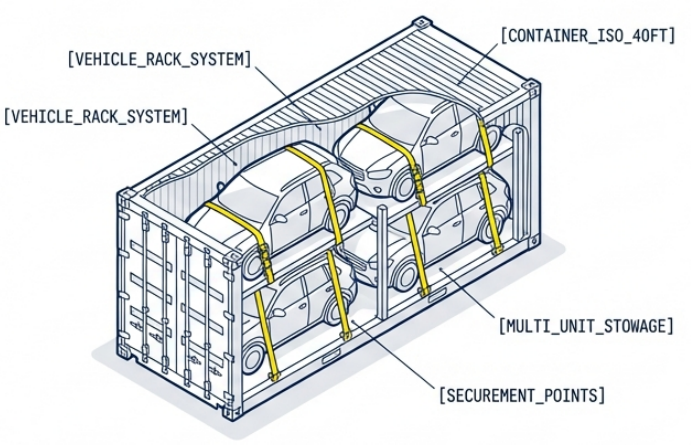 [CONTAINER_ISO_40FT]

[VEHICLE_RACK_SYSTEM]

[VEHICLE_RACK_SYSTEM]

[MULTI_UNIT_STOWAGE]

[SECUREMENT_POINTS]