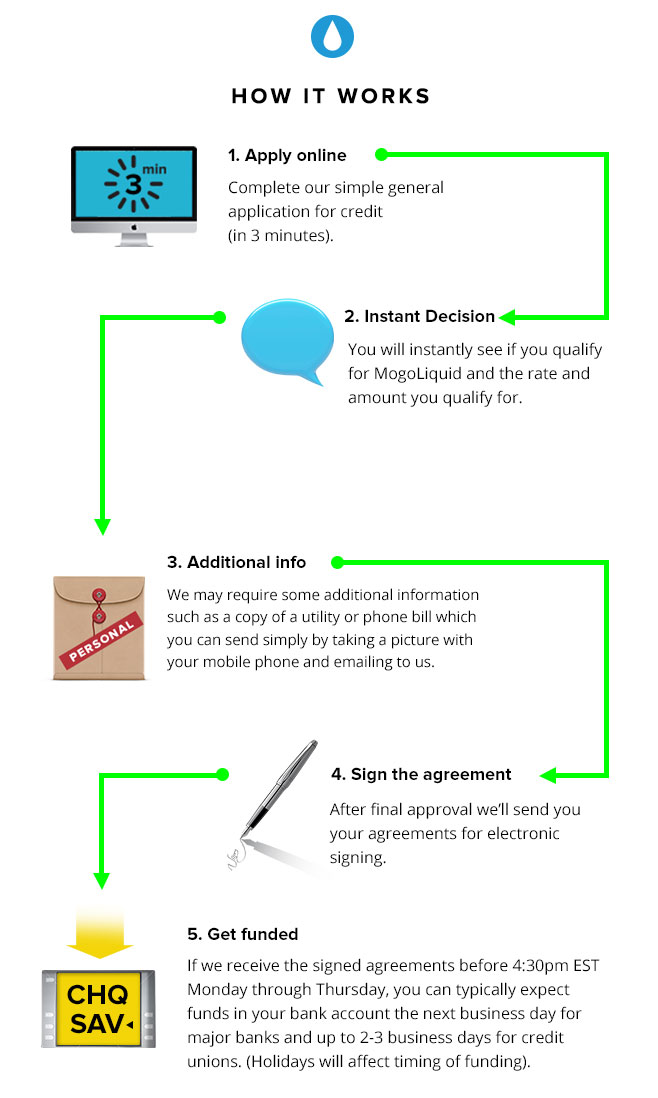 HOW IT WORKS

3 min

1. Apply online

Complete our simple general application for credit (in 3 minutes).

2. Instant Decision

You will instantly see if you qualify for MogoLiquid and the rate and amount you qualify for.

PERSONAL

3. Additional info

We may require some additional information such as a copy of a utility or phone bill which you can send simply by taking a picture with your mobile phone and emailing to us.

4. Sign the agreement

After final approval we'll send you your agreements for electronic signing.

CHQ
SAV

5. Get funded

If we receive the signed agreements before 4:30pm EST Monday through Thursday, you can typically expect funds in your bank account the next business day for major banks and up to 2-3 business days for credit unions. (Holidays will affect timing of funding).