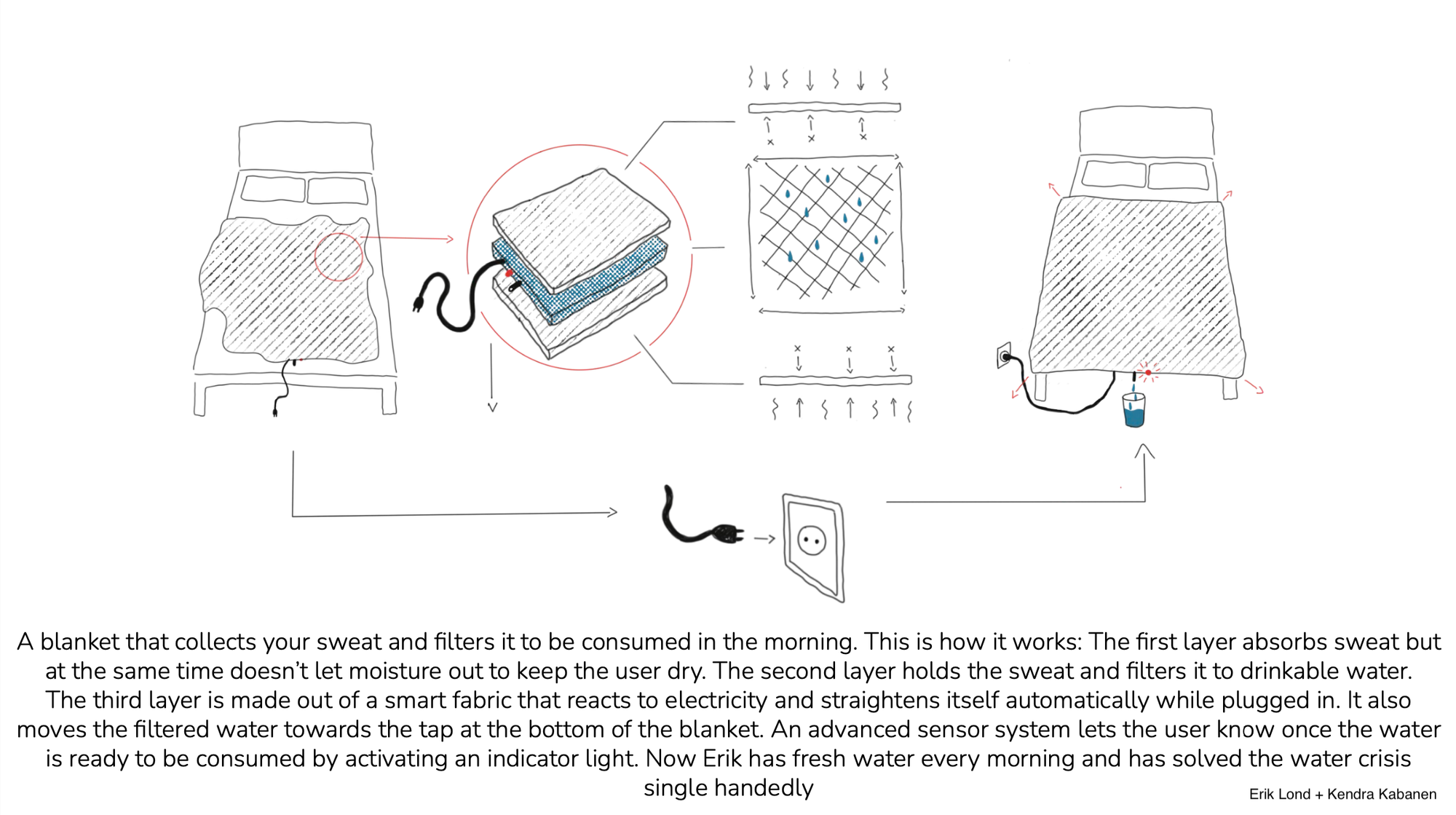 A blanket that collects your sweat and filters it to be consumed in the morning. This is how it works: The first layer absorbs sweat but at the same time doesn't let moisture out to keep the user dry. The second layer holds the sweat and filters it to drinkable water. The third layer is made out of a smart fabric that reacts to electricity and straightens itself automatically while plugged in. It also moves the filtered water towards the tap at the bottom of the blanket. An advanced sensor system lets the user know once the water is ready to be consumed by activating an indicator light. Now Erik has fresh water every morning and has solved the water crisis single handedly

Erik Lond + Kendra Kabanen