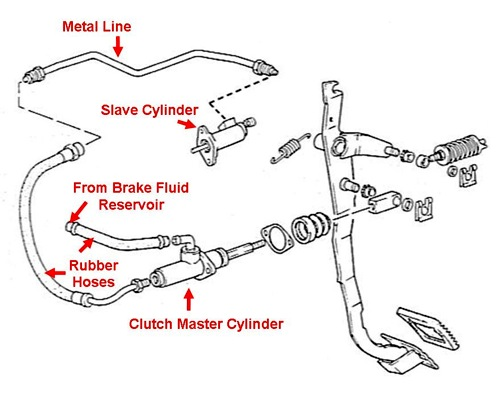 Metal Line

Slave Cylinder

From Brake Fluid Reservoir

Rubber Hoses

Clutch Master Cylinder