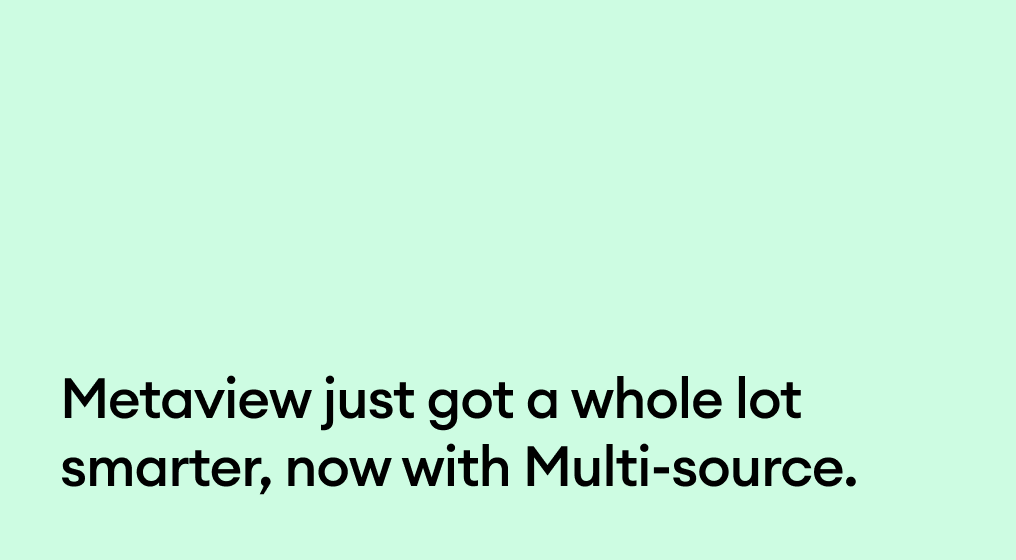 Metaview just got a whole lot smarter, now with Multi-source.