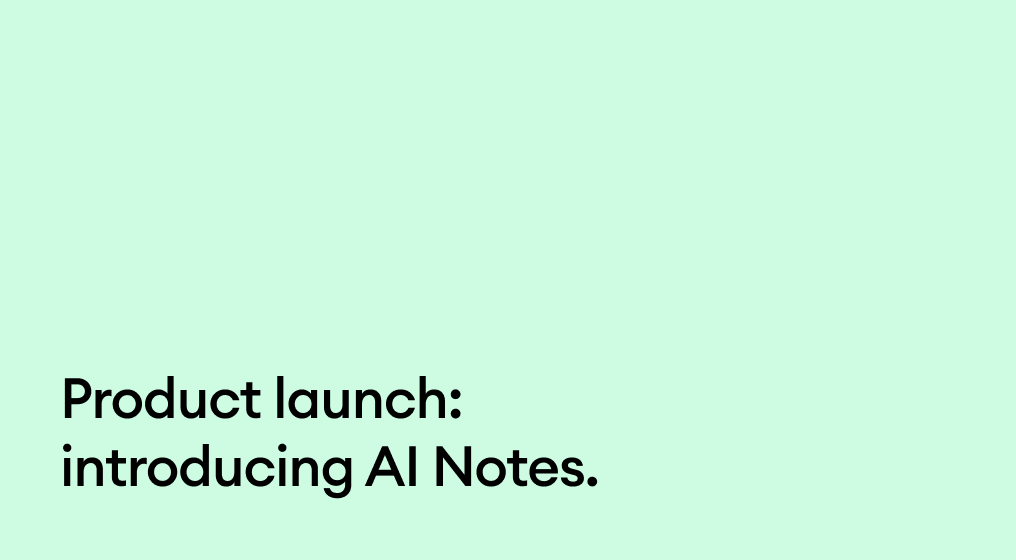 Product launch:
introducing AI Notes.