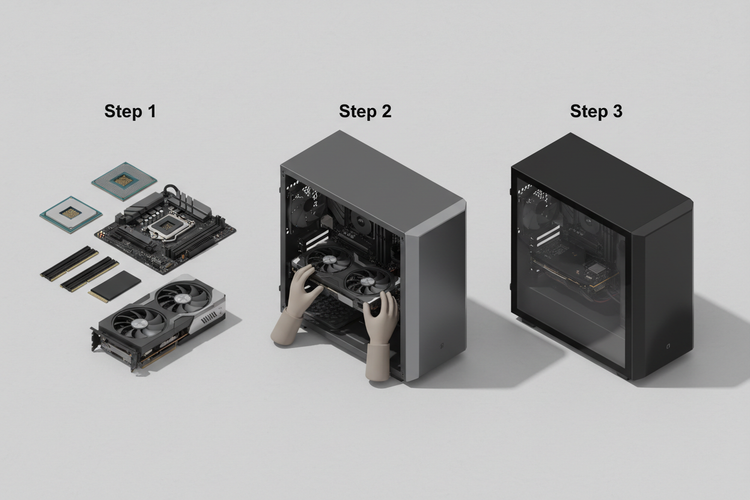 Step 1

Step 2

Step 3