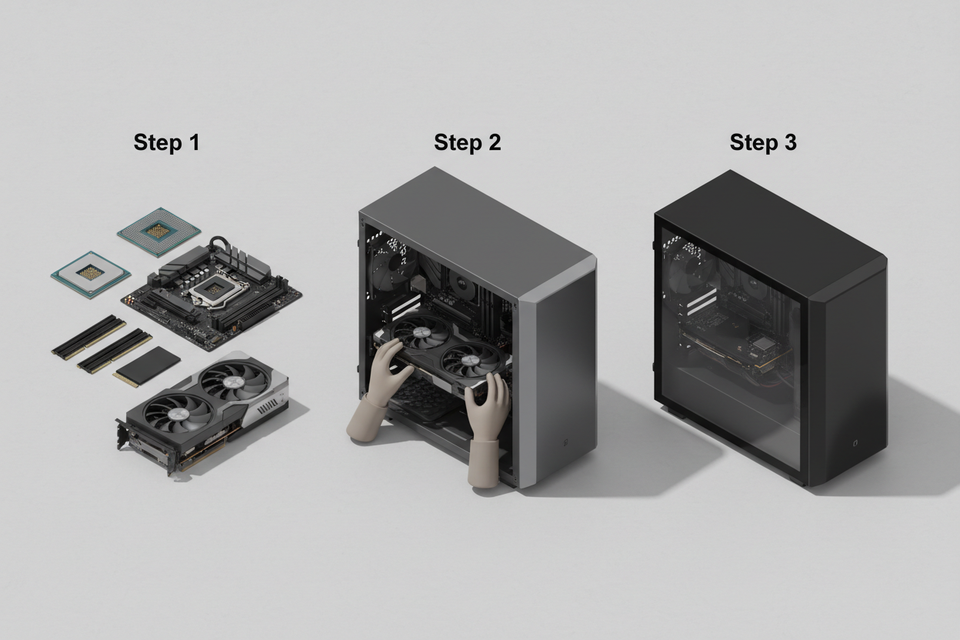 Step 1

Step 2

Step 3