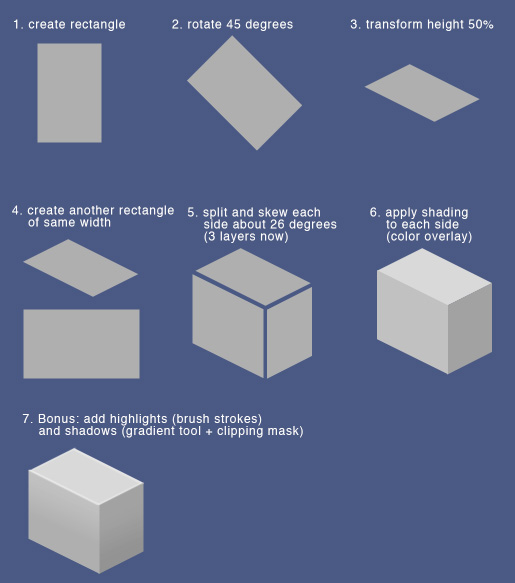 1. create rectangle

2. rotate 45 degrees

3. transform height 50%

4. create another rectangle of same width

5. split and skew each side about 26 degrees (3 layers now)

6. apply shading to each side (color overlay)

7. Bonus: add highlights (brush strokes) and shadows (gradient tool + clipping mask)