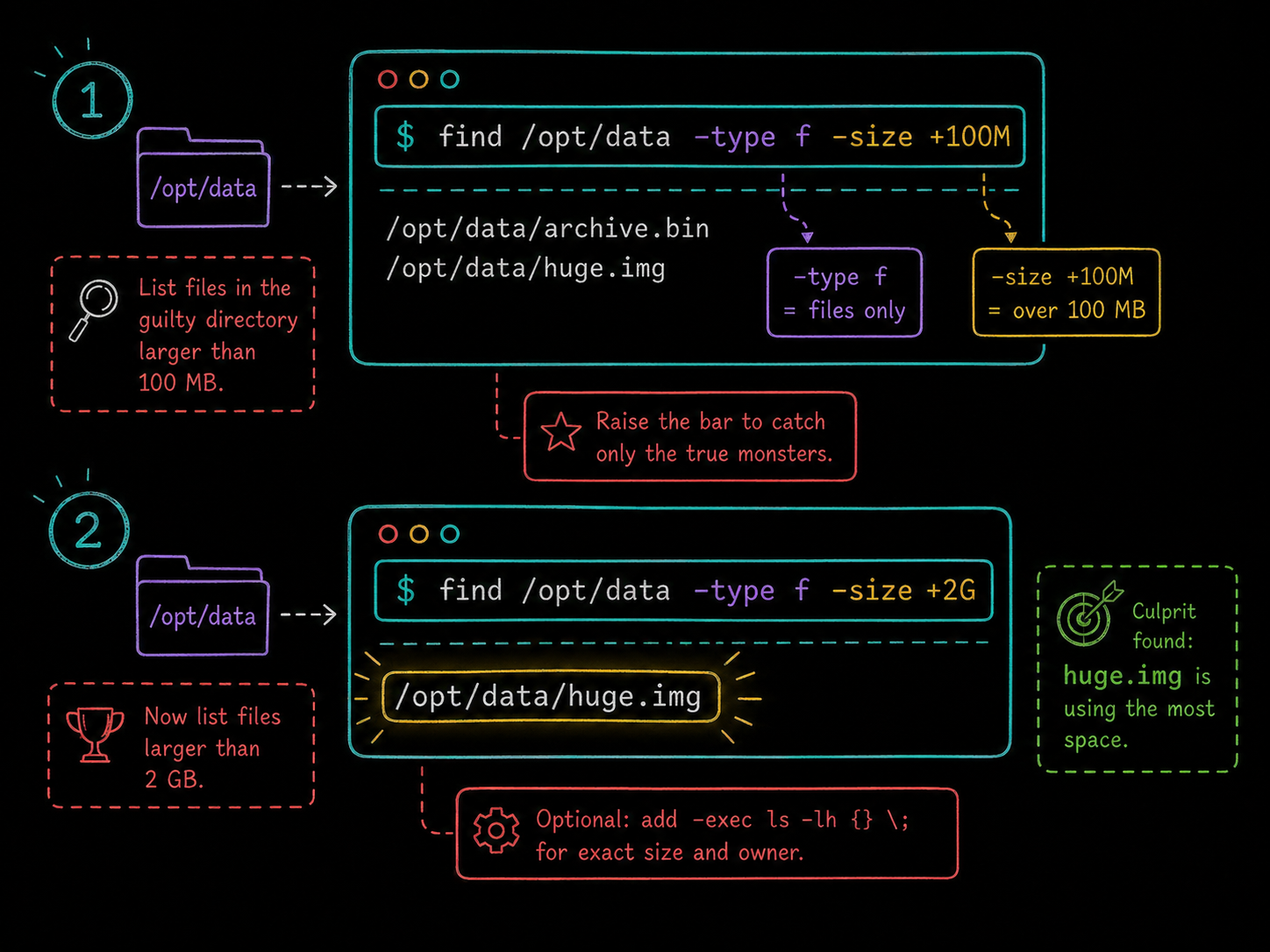 1

/opt/data

List files in the guilty directory larger than 100 MB.

$ find /opt/data -type f -size +100M

/opt/data/archive.bin
/opt/data/huge.img

-type f
= files only

-size +100M
= over 100 MB

Raise the bar to catch only the true monsters.

2

/opt/data

Now list files larger than 2 GB.

$ find /opt/data -type f -size +2G

/opt/data/huge.img

Culprit found:
huge.img is using the most space.

Optional: add -exec ls -lh {} \;
for exact size and owner.