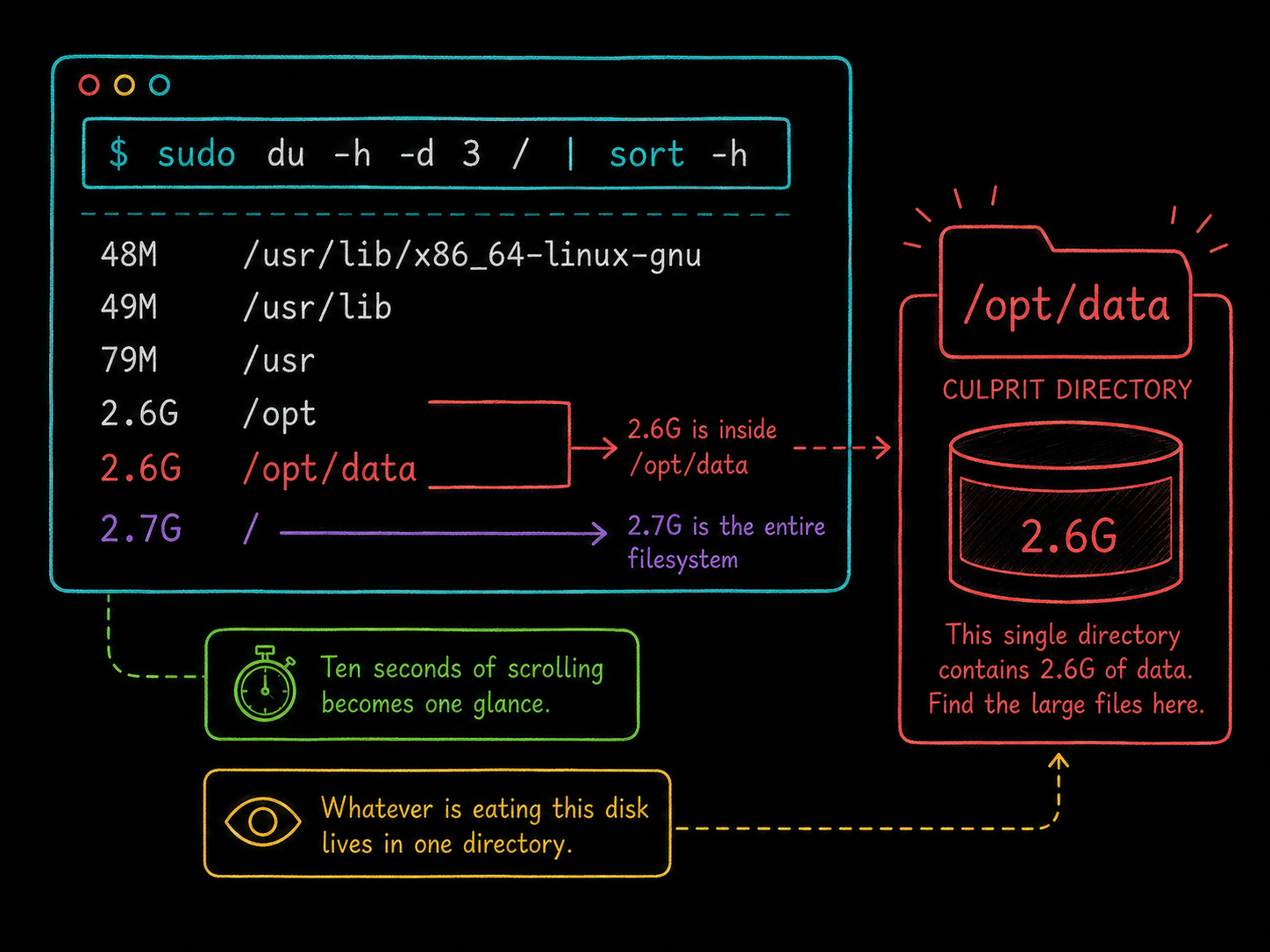 $ sudo du -h -d 3 / | sort -h

48M /usr/lib/x86_64-linux-gnu
49M /usr/lib
79M /usr
2.6G /opt
2.6G /opt/data
2.7G /

2.6G is inside /opt/data

2.7G is the entire filesystem

/opt/data

CULPRIT DIRECTORY

2.6G

This single directory contains 2.6G of data. Find the large files here.

Ten seconds of scrolling becomes one glance.

Whatever is eating this disk lives in one directory.