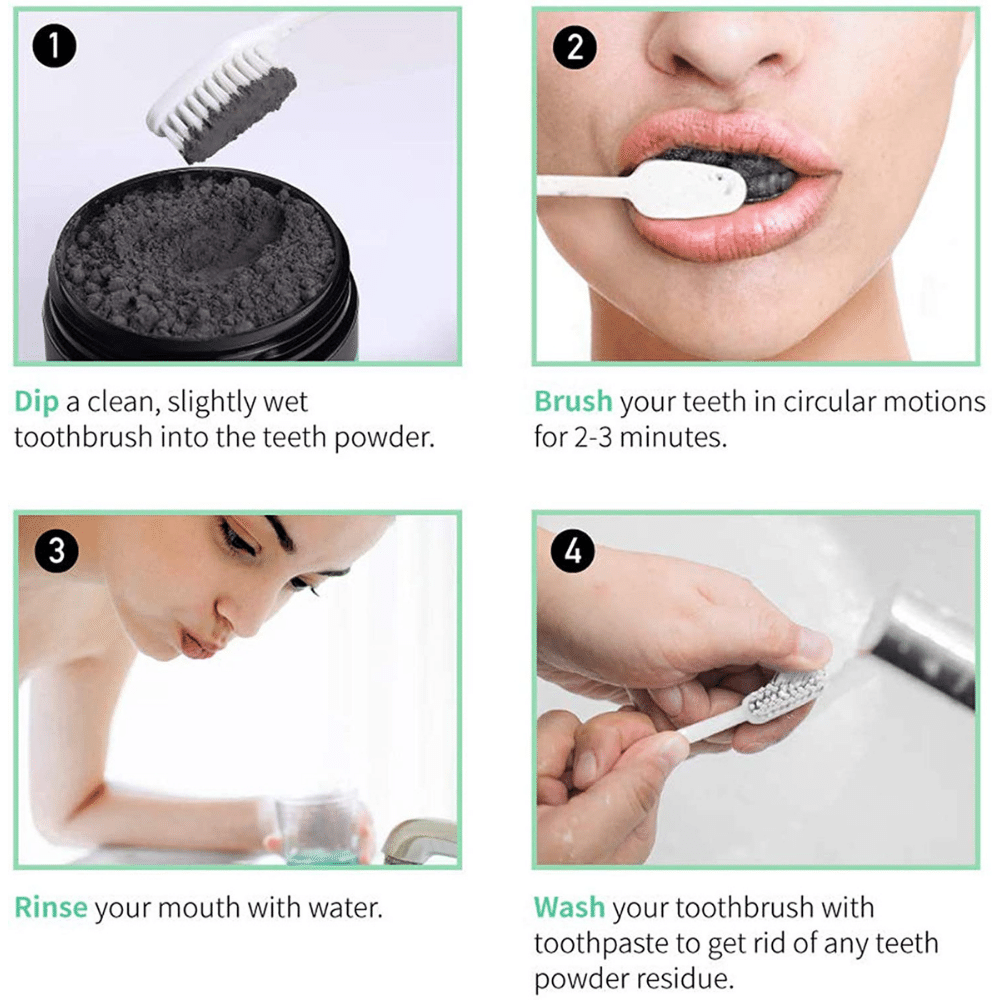 1

Dip a clean, slightly wet toothbrush into the teeth powder.

2

Brush your teeth in circular motions for 2-3 minutes.

3

Rinse your mouth with water.

4

Wash your toothbrush with toothpaste to get rid of any teeth powder residue.