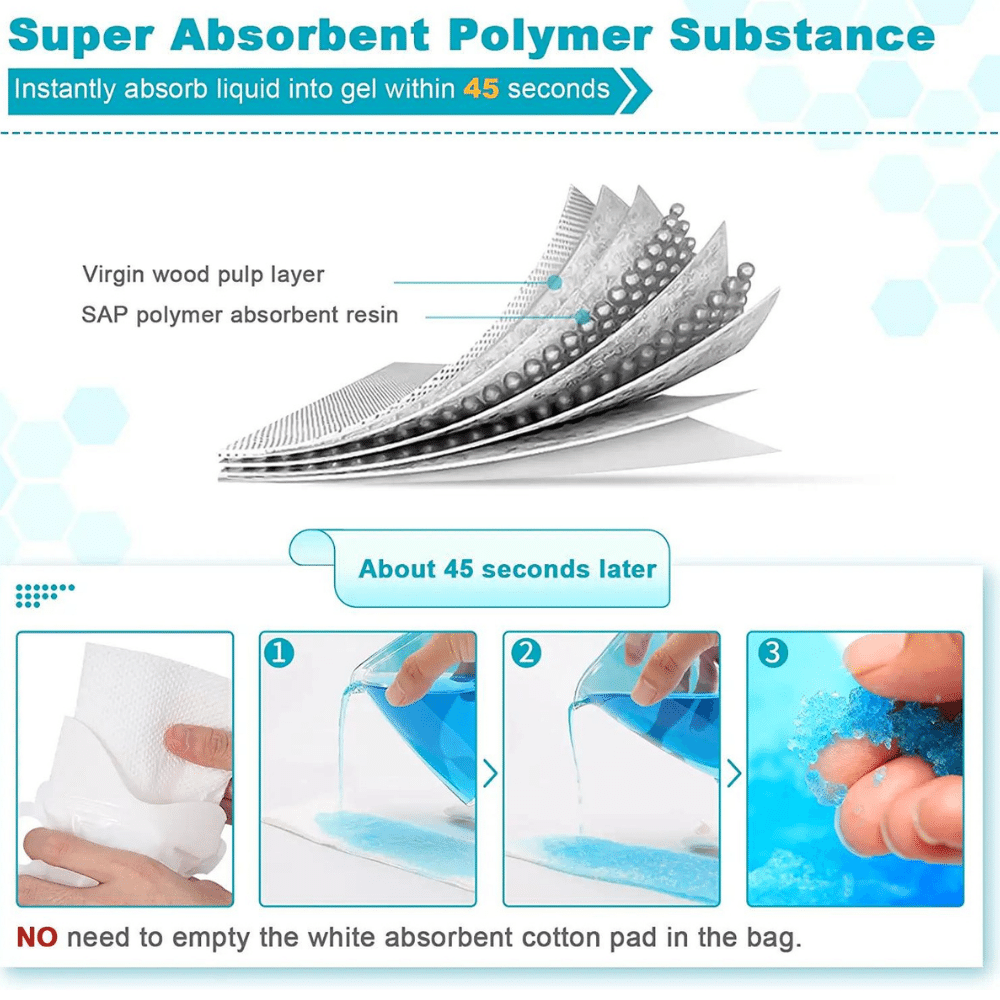 Super Absorbent Polymer Substance

Instantly absorb liquid into gel within 45 seconds

Virgin wood pulp layer

SAP polymer absorbent resin

About 45 seconds later

1

2

3

NO need to empty the white absorbent cotton pad in the bag.