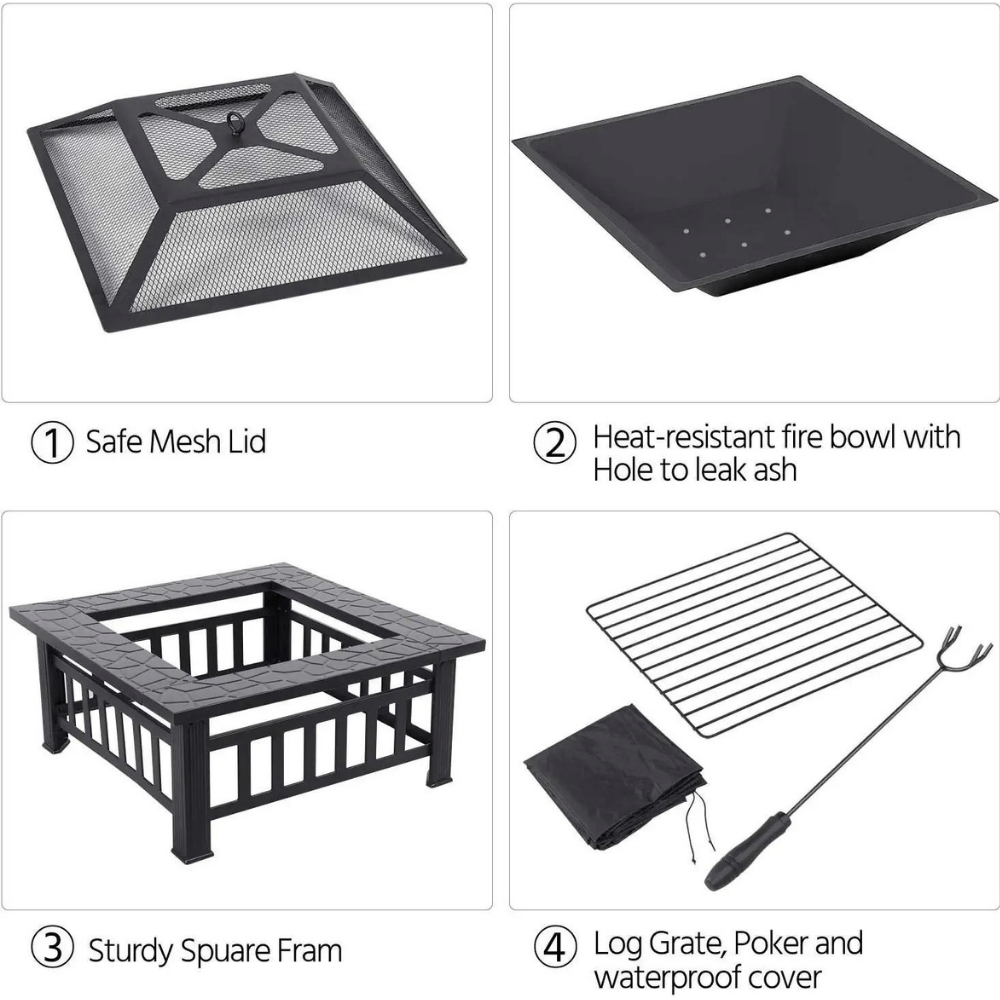 ① Safe Mesh Lid

② Heat-resistant fire bowl with Hole to leak ash

③ Sturdy Spuare Fram

④ Log Grate, Poker and waterproof cover